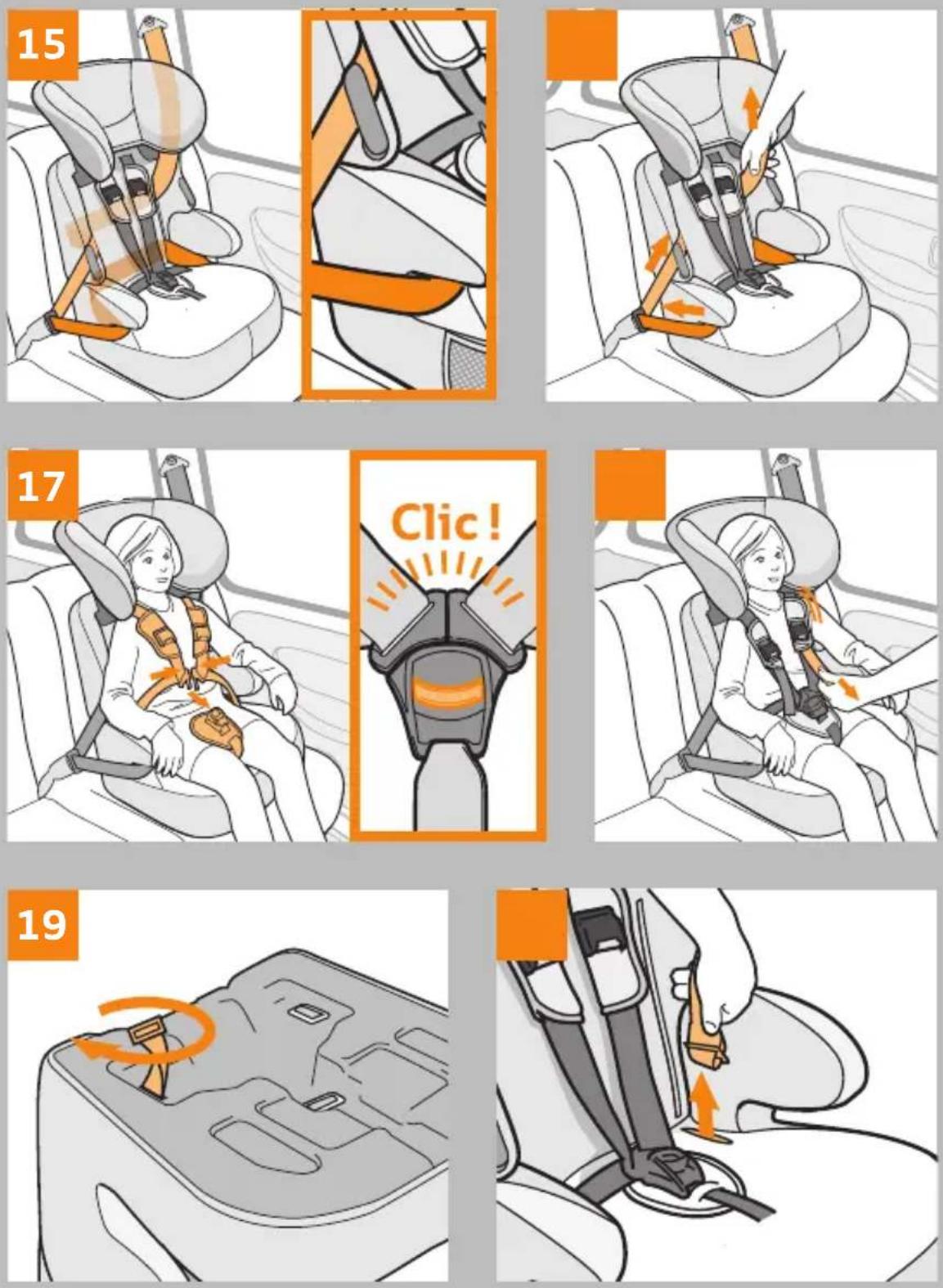 15

17

Clic !

19