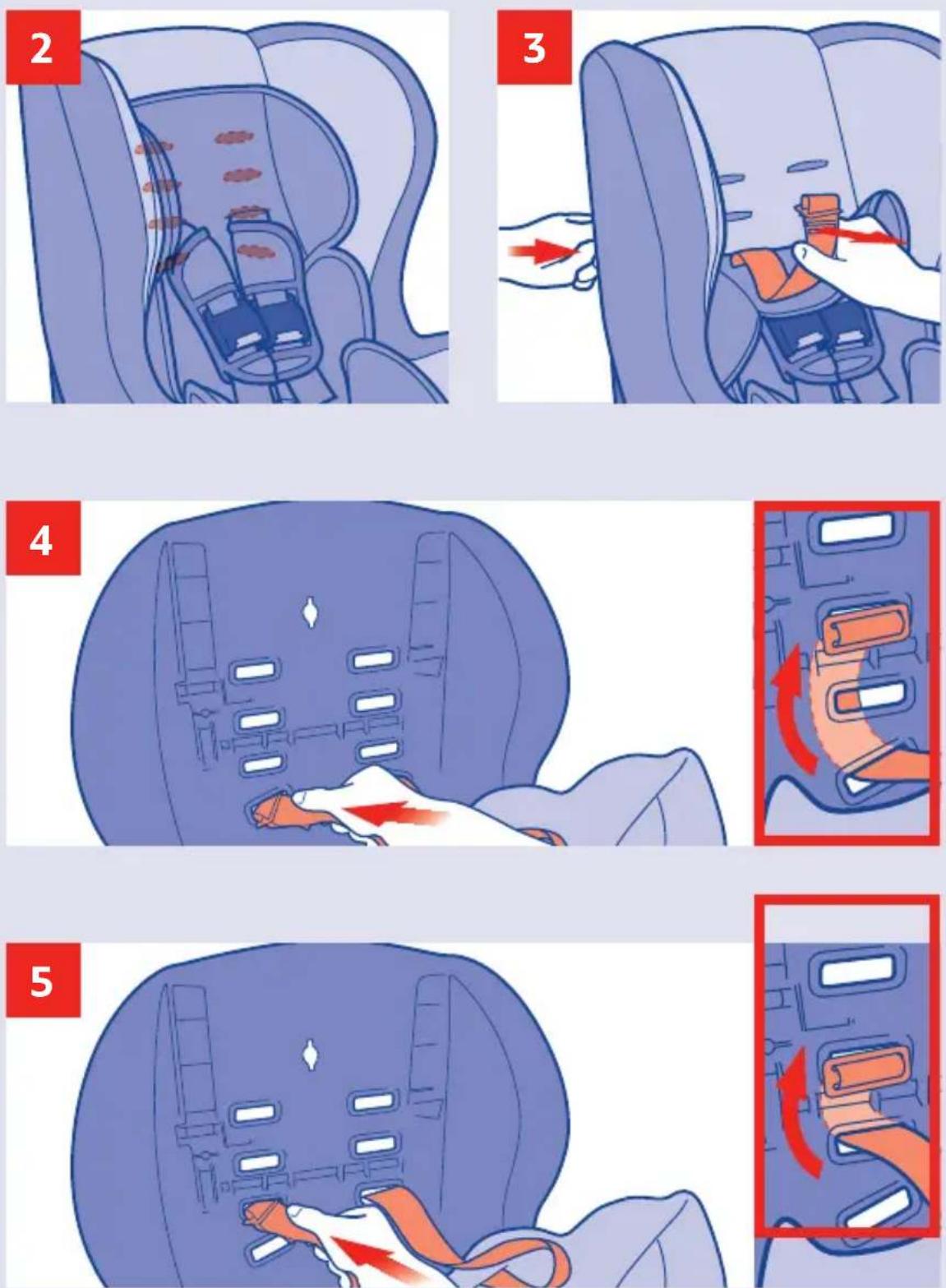 2

3

4

5