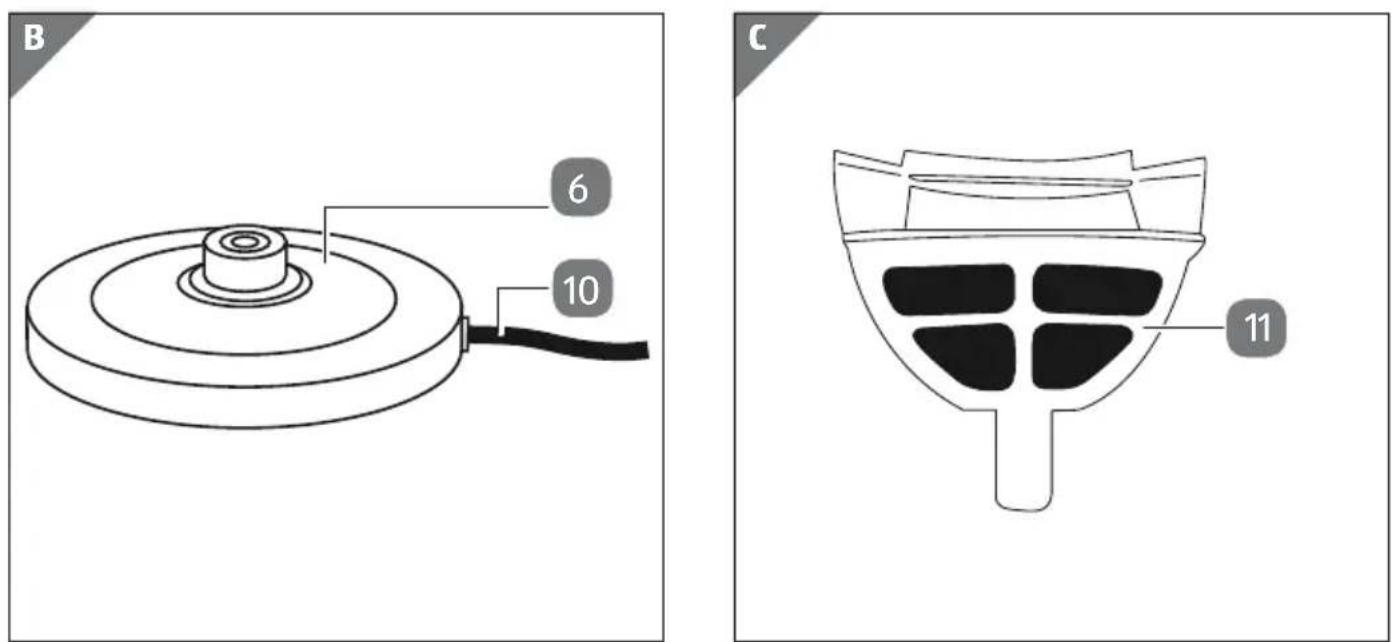 B

6

10

C

11