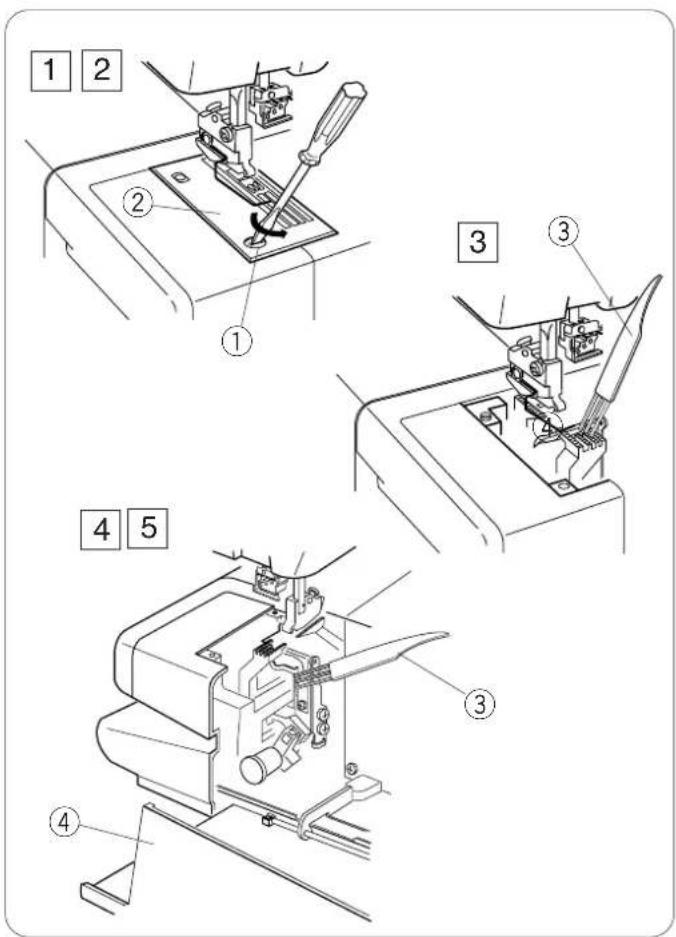 1 2

2

1

3

3

4 5

3

4