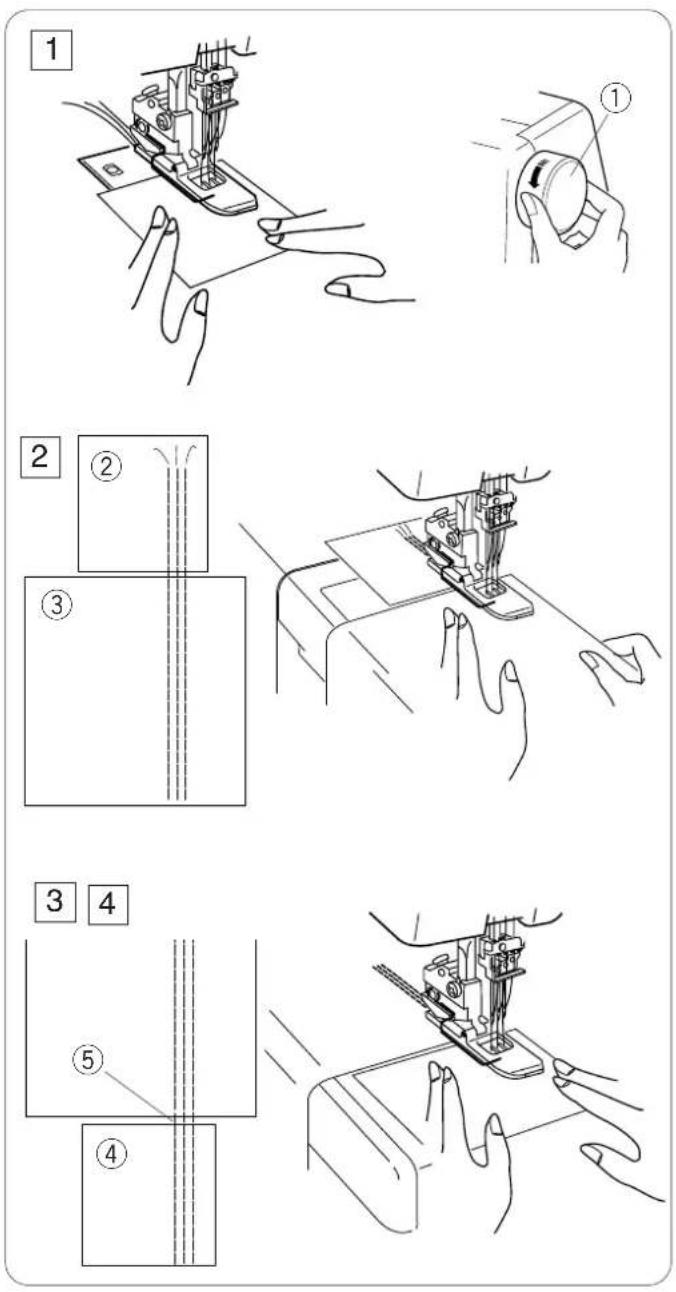 1

①

2

②

③

3 4

⑤

④