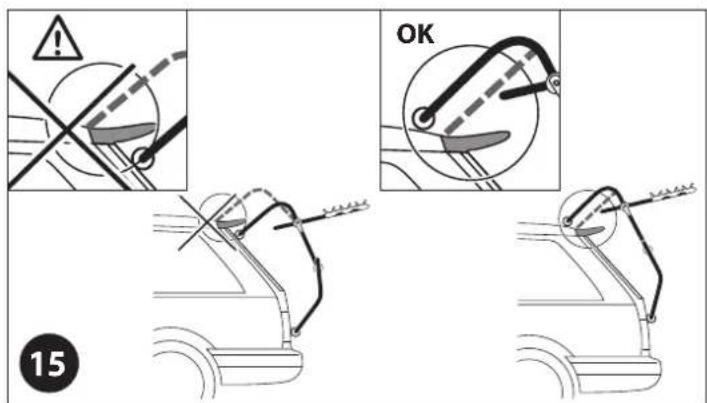 OK

15