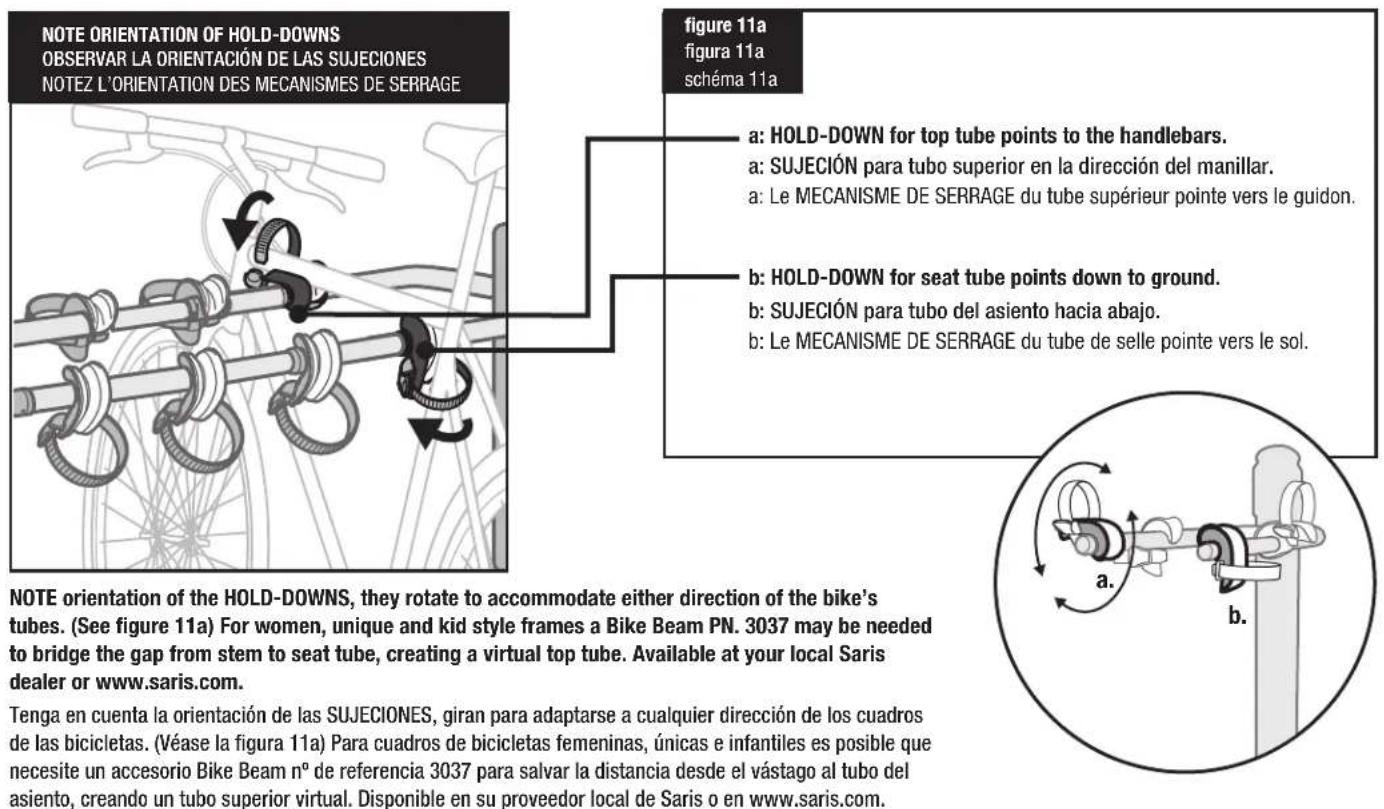 NOTE ORIENTATION OF HOLD-DOWNS
OBSERVAR LA ORIENTACIÓN DE LAS SUJECIONES
NOTEZ L'ORIENTATION DES MECANISMES DE SERRAGE

figure 11a
figura 11a
schéma 11a

a: HOLD-DOWN for top tube points to the handlebars.
a: SUJECIÓN para tubo superior en la dirección del manillar.
a: Le MECANISME DE SERRAGE du tube supérieur pointe vers le guidon.

b: HOLD-DOWN for seat tube points down to ground.
b: SUJECIÓN para tubo del asiento hacia abajo.
b: Le MECANISME DE SERRAGE du tube de selle pointe vers le sol.

a.

b.

NOTE orientation of the HOLD-DOWNS, they rotate to accommodate either direction of the bike's tubes. (See figure 11a) For women, unique and kid style frames a Bike Beam PN. 3037 may be needed to bridge the gap from stem to seat tube, creating a virtual top tube. Available at your local Saris dealer or www.saris.com.

Tenga en cuenta la orientación de las SUJECIONES, giran para adaptarse a cualquier dirección de los cuadros de las bicicletas. (Véase la figura 11a) Para cuadros de bicicletas femeninas, únicas e infantiles es posible que necesite un accesorio Bike Beam nº de referencia 3037 para salvar la distancia desde el vástago al tubo del asiento, creando un tubo superior virtual. Disponible en su proveedor local de Saris o en www.saris.com.