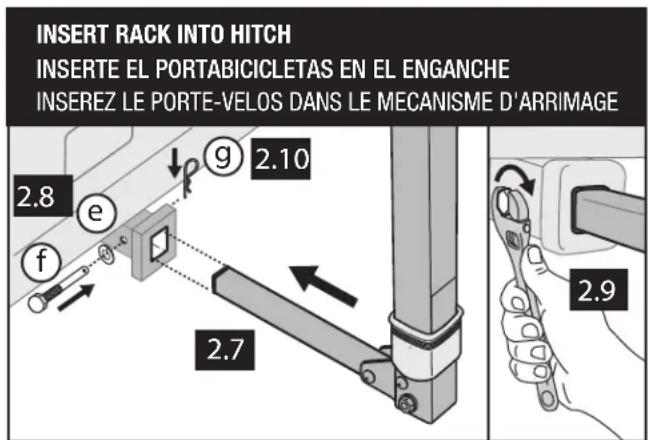 INSERT RACK INTO HITCH
INSERTE EL PORTABICICLETAS EN EL ENGANCHE
INSEREZ LE PORTE-VELOS DANS LE MECANISME D'ARRIMAGE

g
2.10
2.8
e
f
2.7
2.9