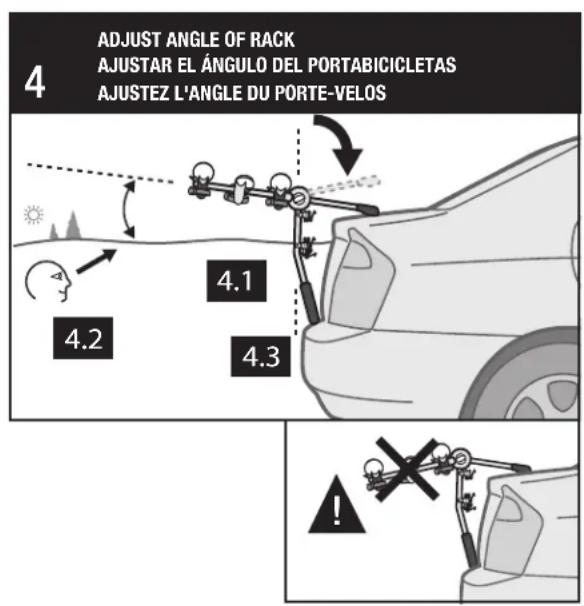 4

ADJUST ANGLE OF RACK
AJUSTAR EL ÁNGULO DEL PORTABICICLETAS
AJUSTEZ L'ANGLE DU PORTE-VELOS

4.1

4.2

4.3

!