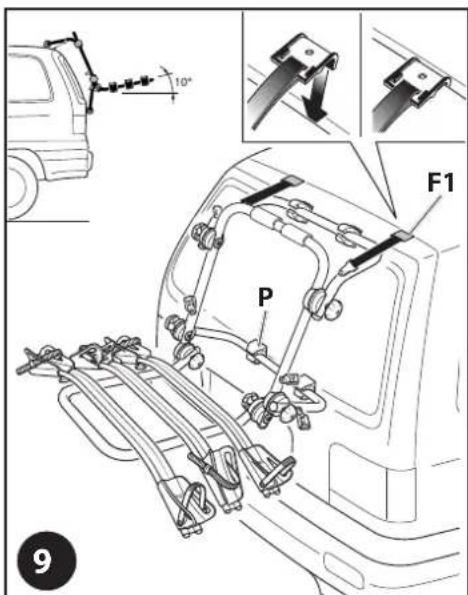 10°

F1

P

9