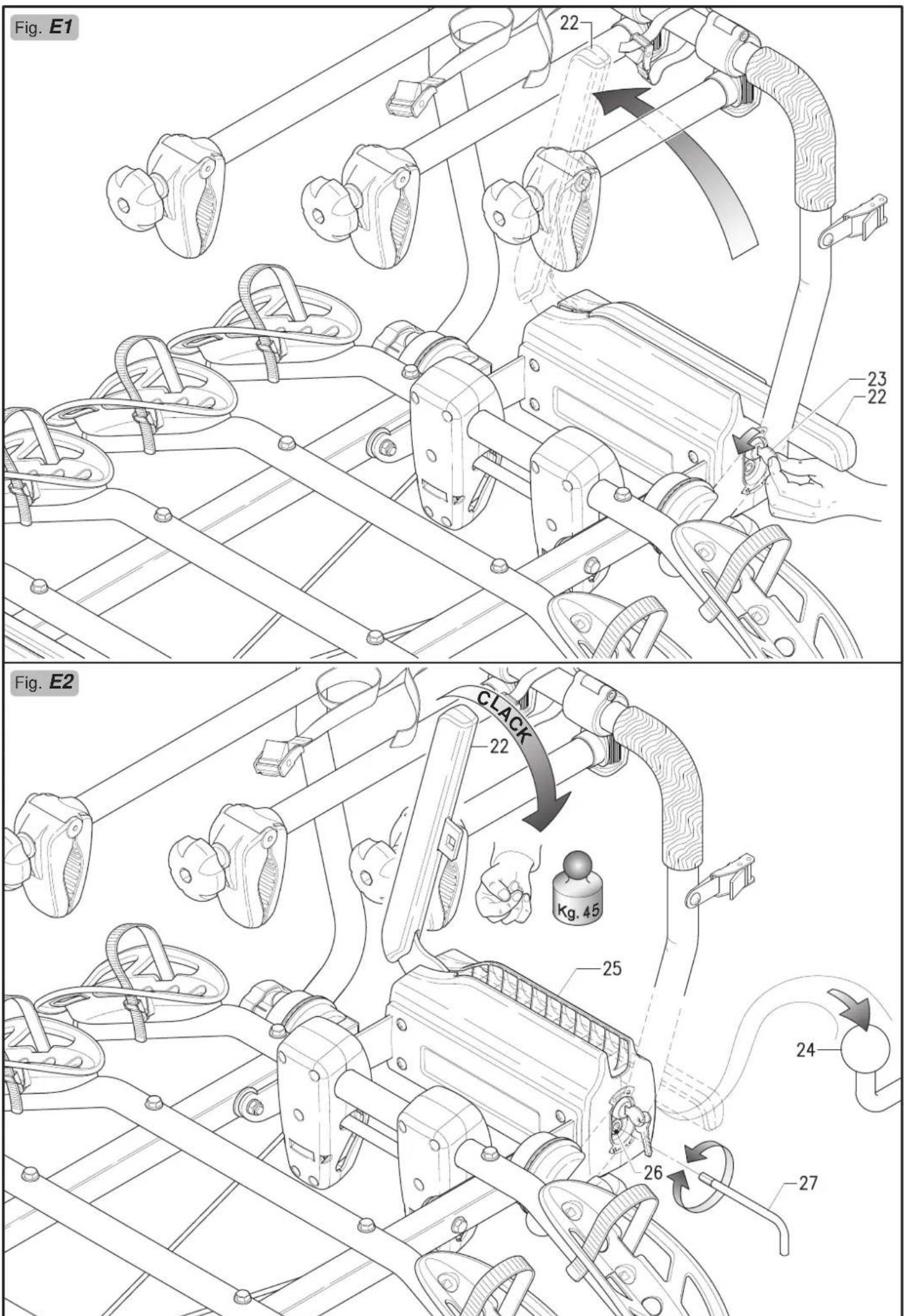 Fig. E1

22

23

22

Fig. E2

CLACK

22

Kg. 45

25

24

26

27