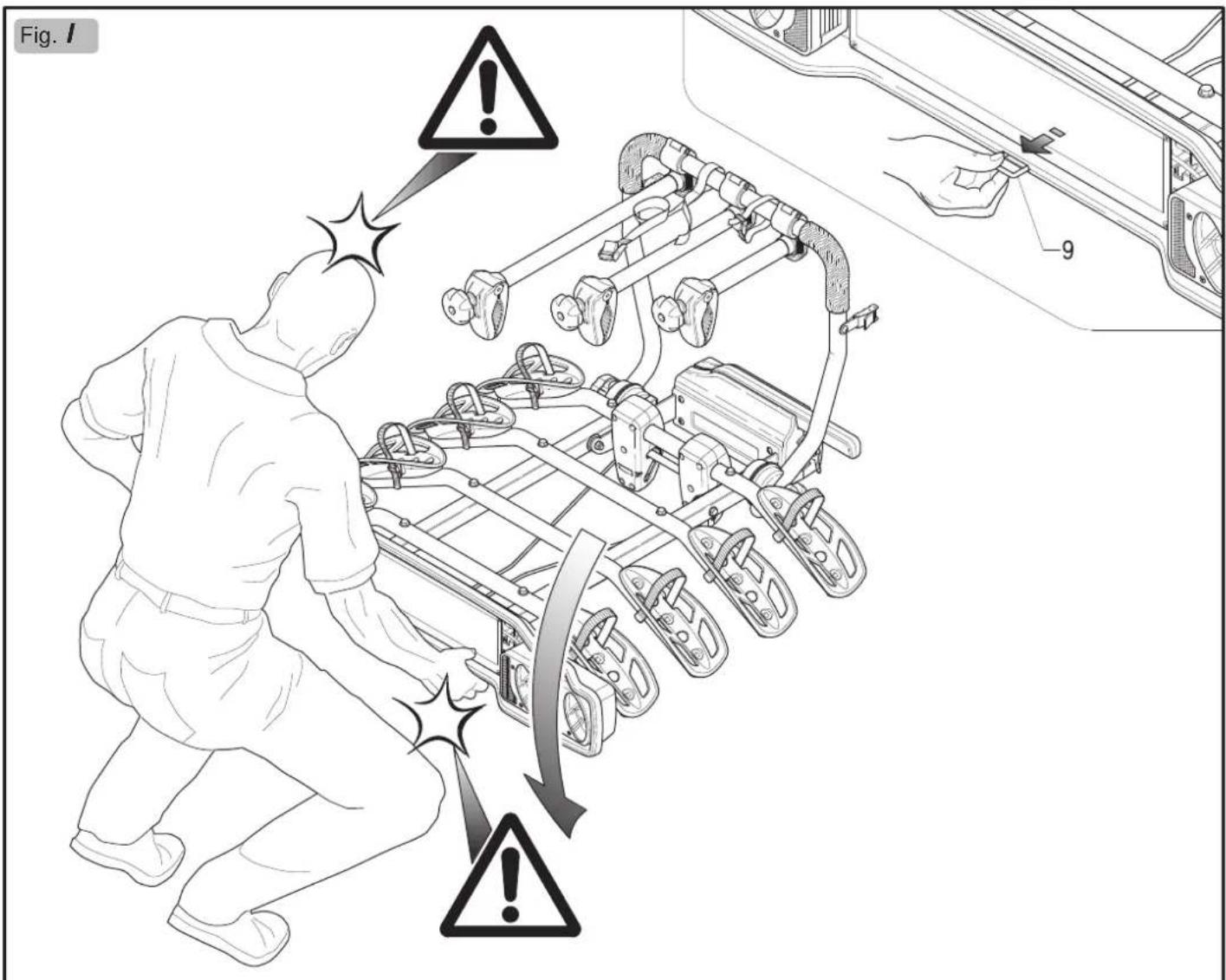 Fig. I

9