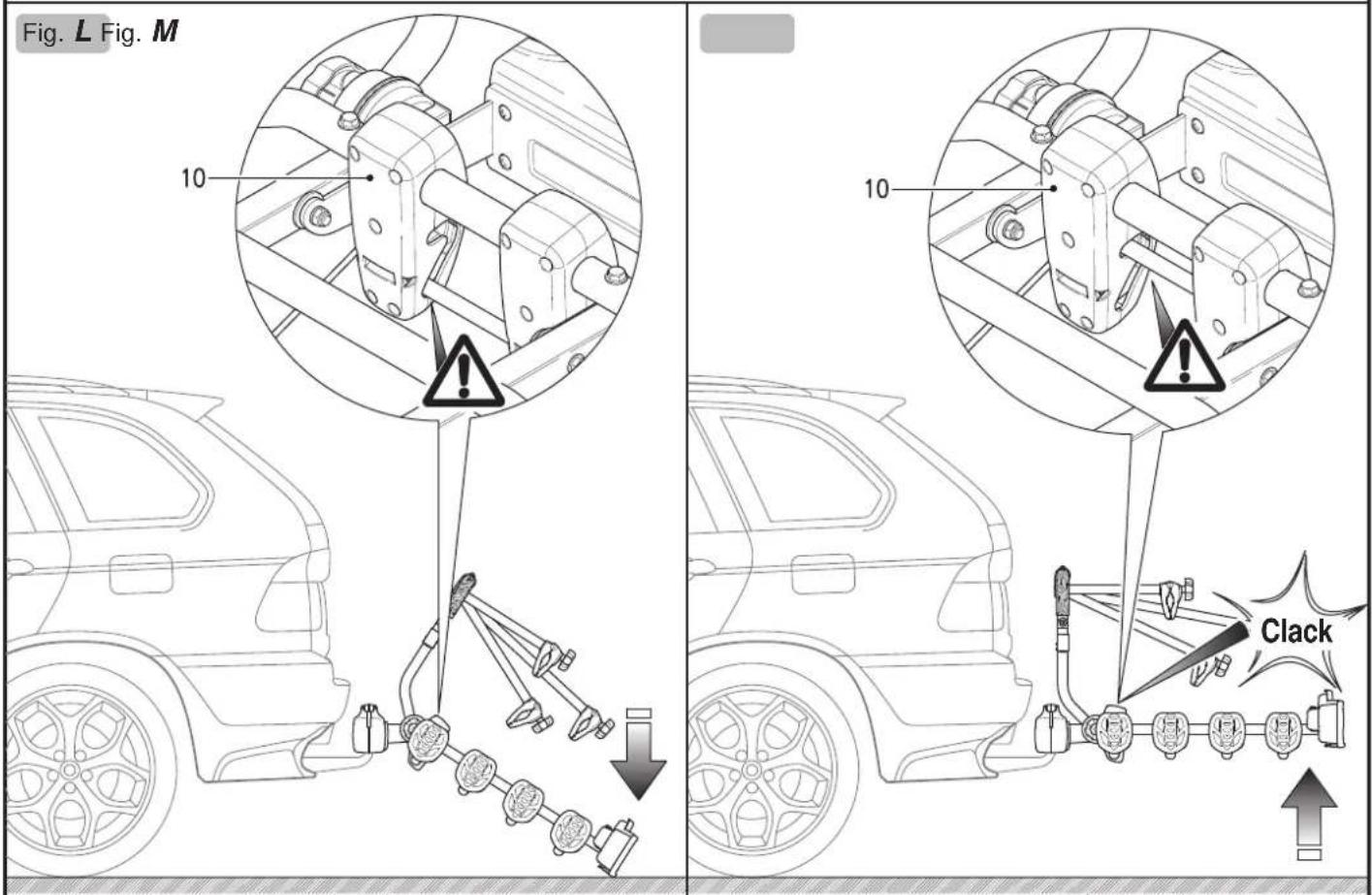 Fig. L Fig. M

10

10

Clack