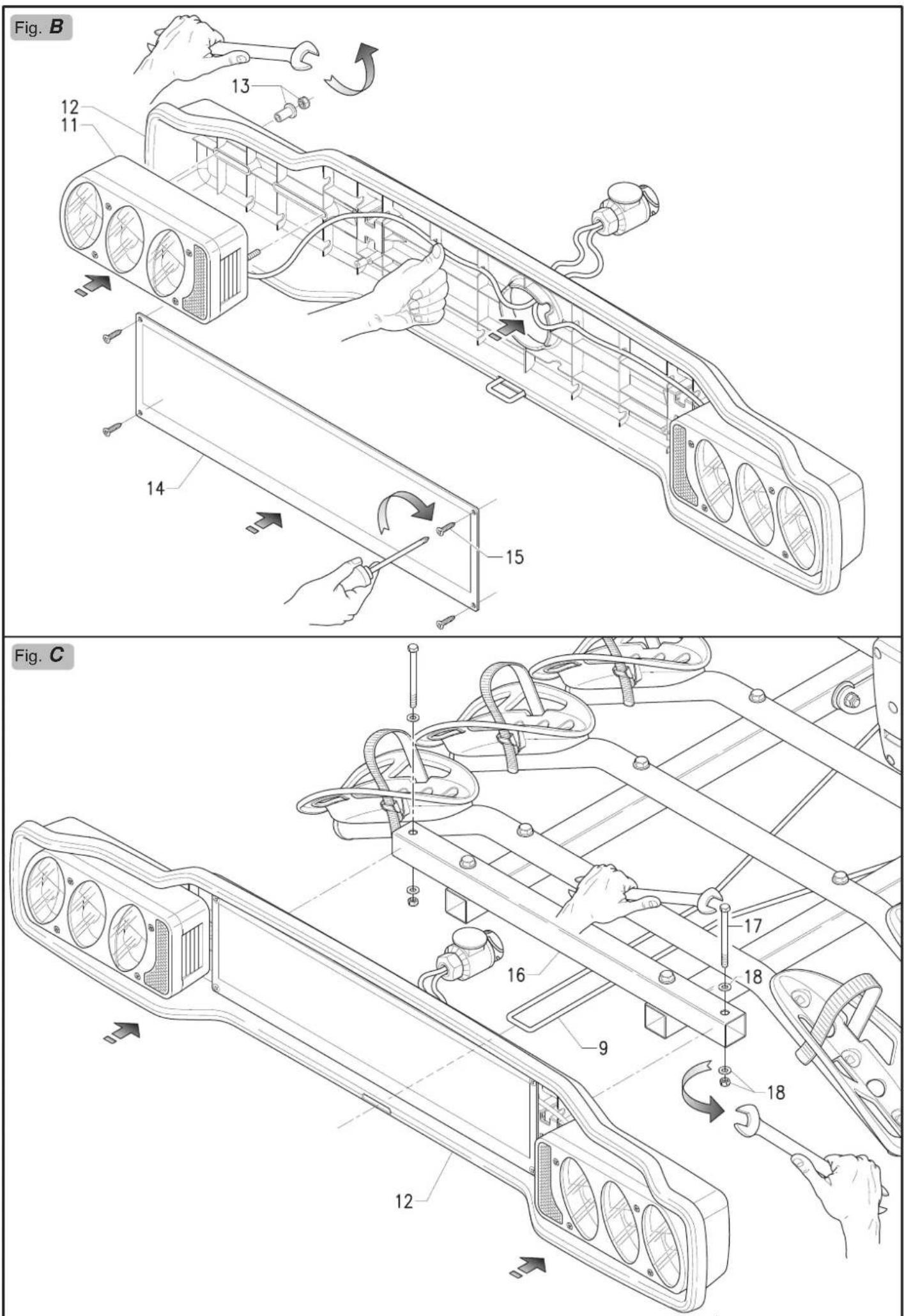 Fig. B

13
12
11
14
15

Fig. C

17
16
18
9
18
12