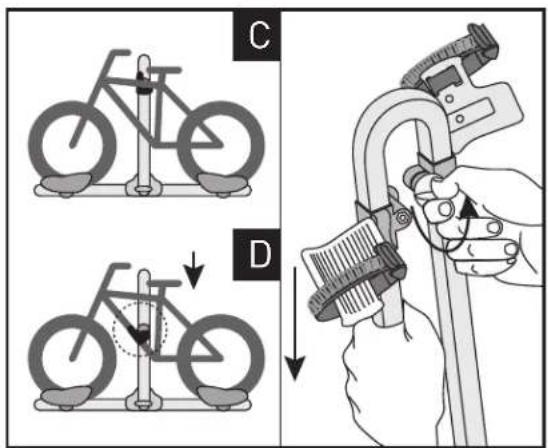 C

D