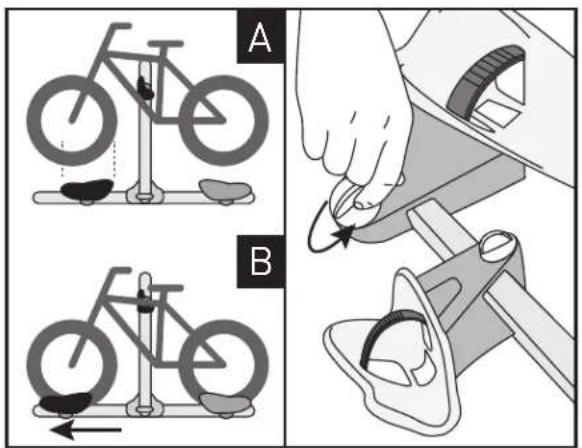 A

B