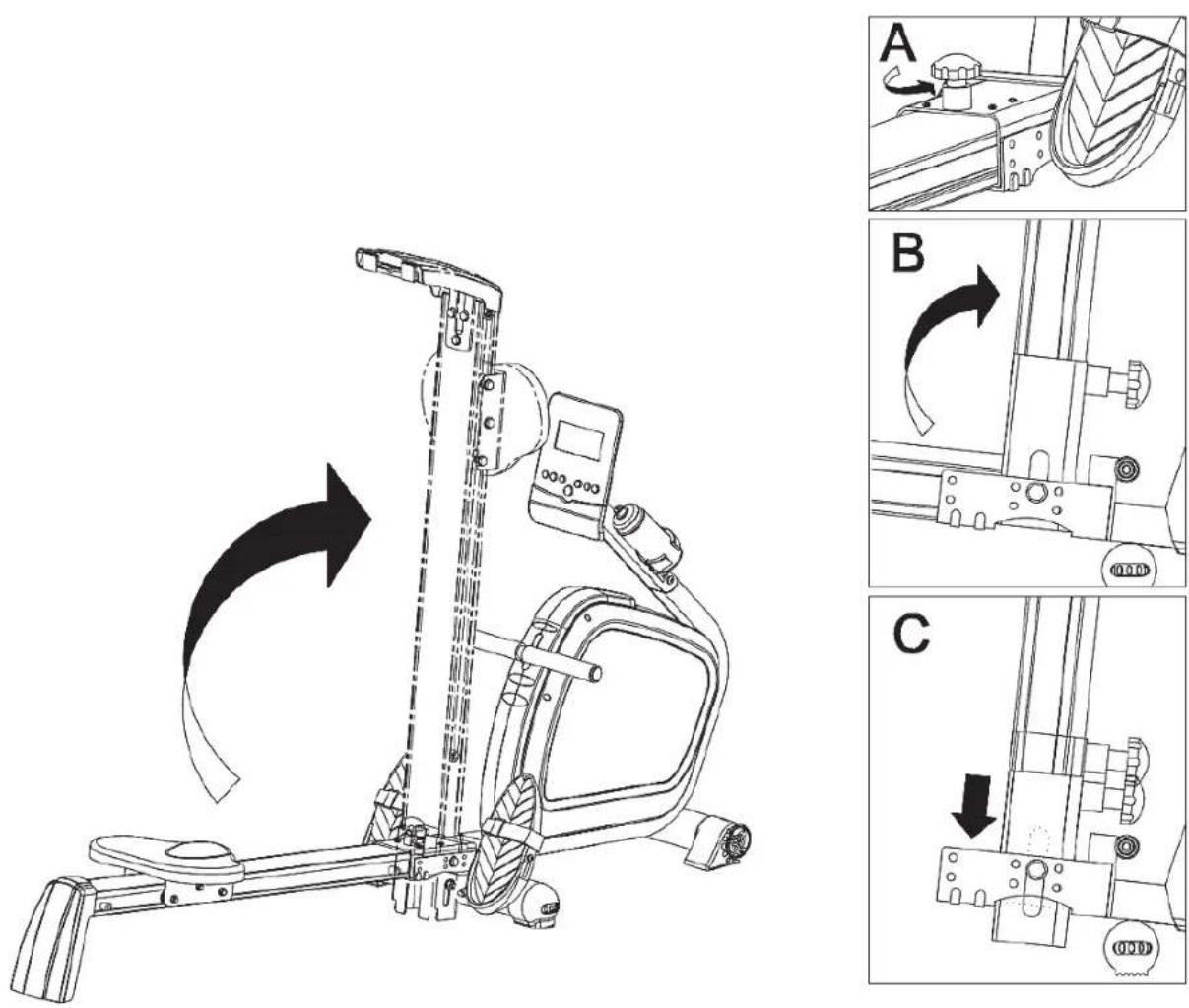 A

B

C