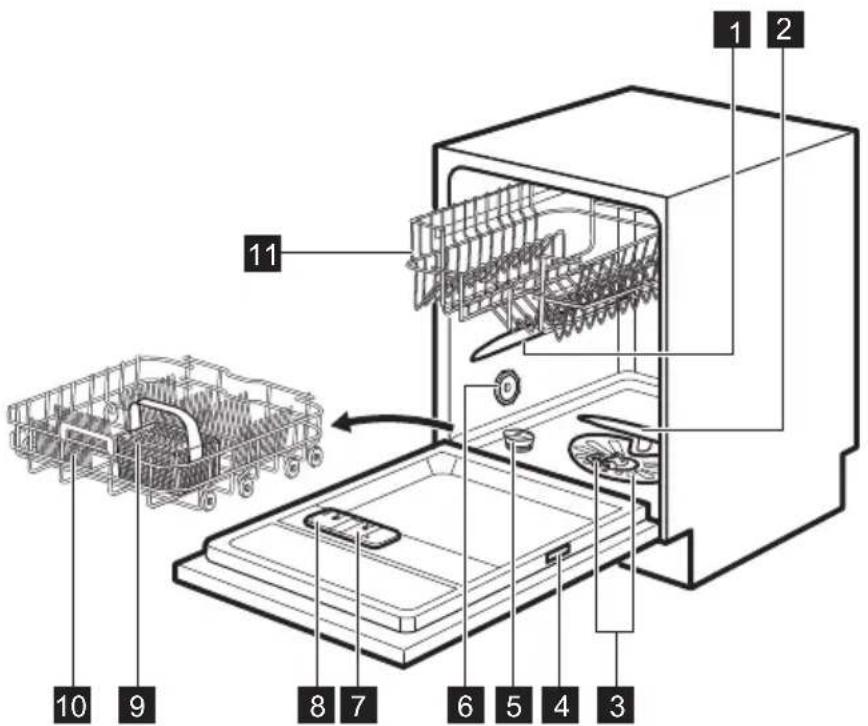 1
2
11
10
9
8
7
6
5
4
3