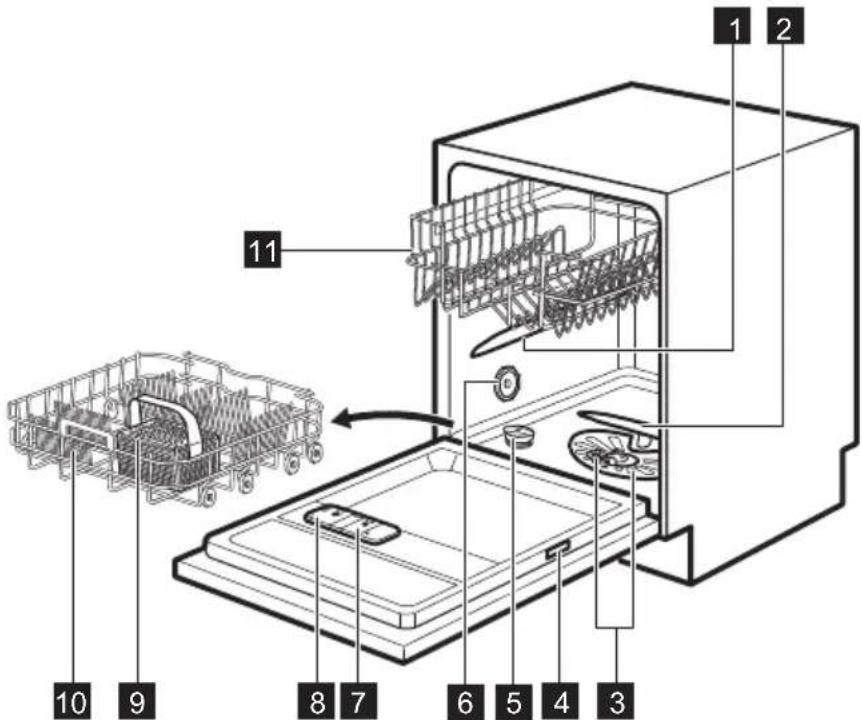 1
2
11
10
9
8
7
6
5
4
3