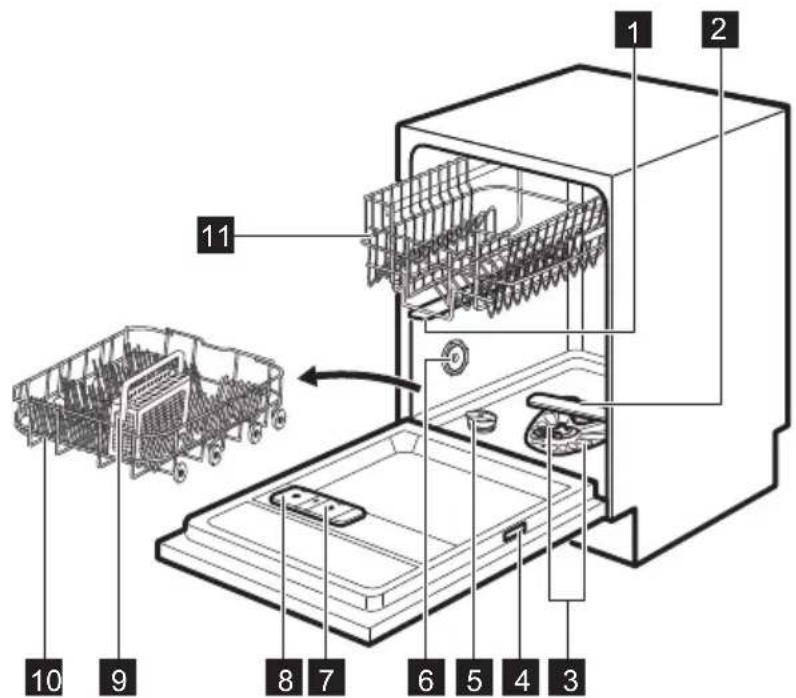 1
2
11
10
9
8
7
6
5
4
3