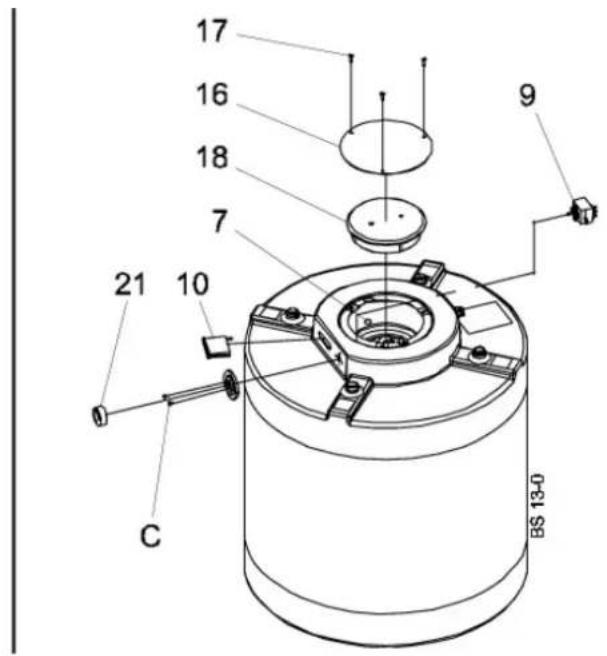 17
16
9
18
7
21
10
C
BS 13-0