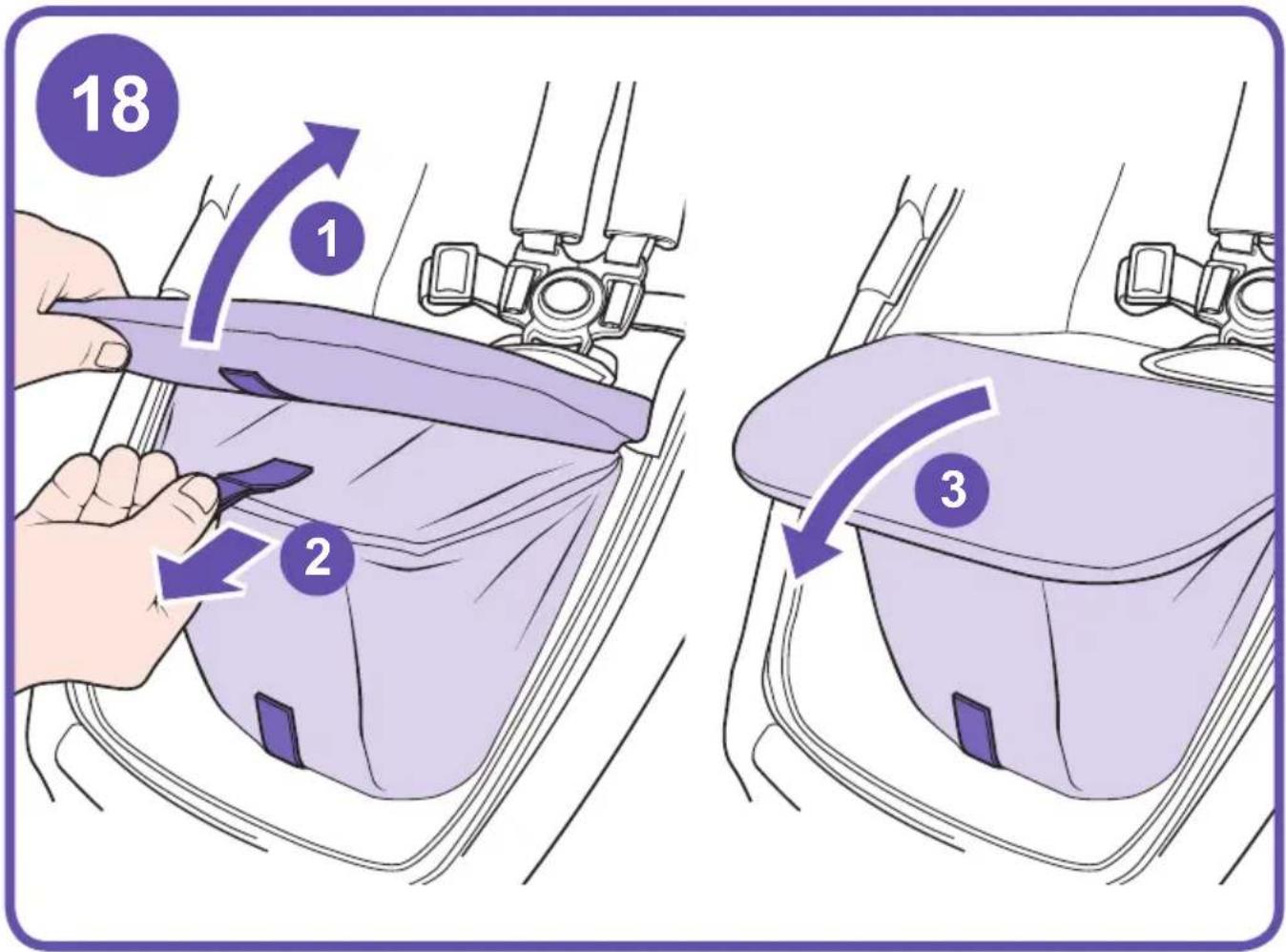 18

1

2

3