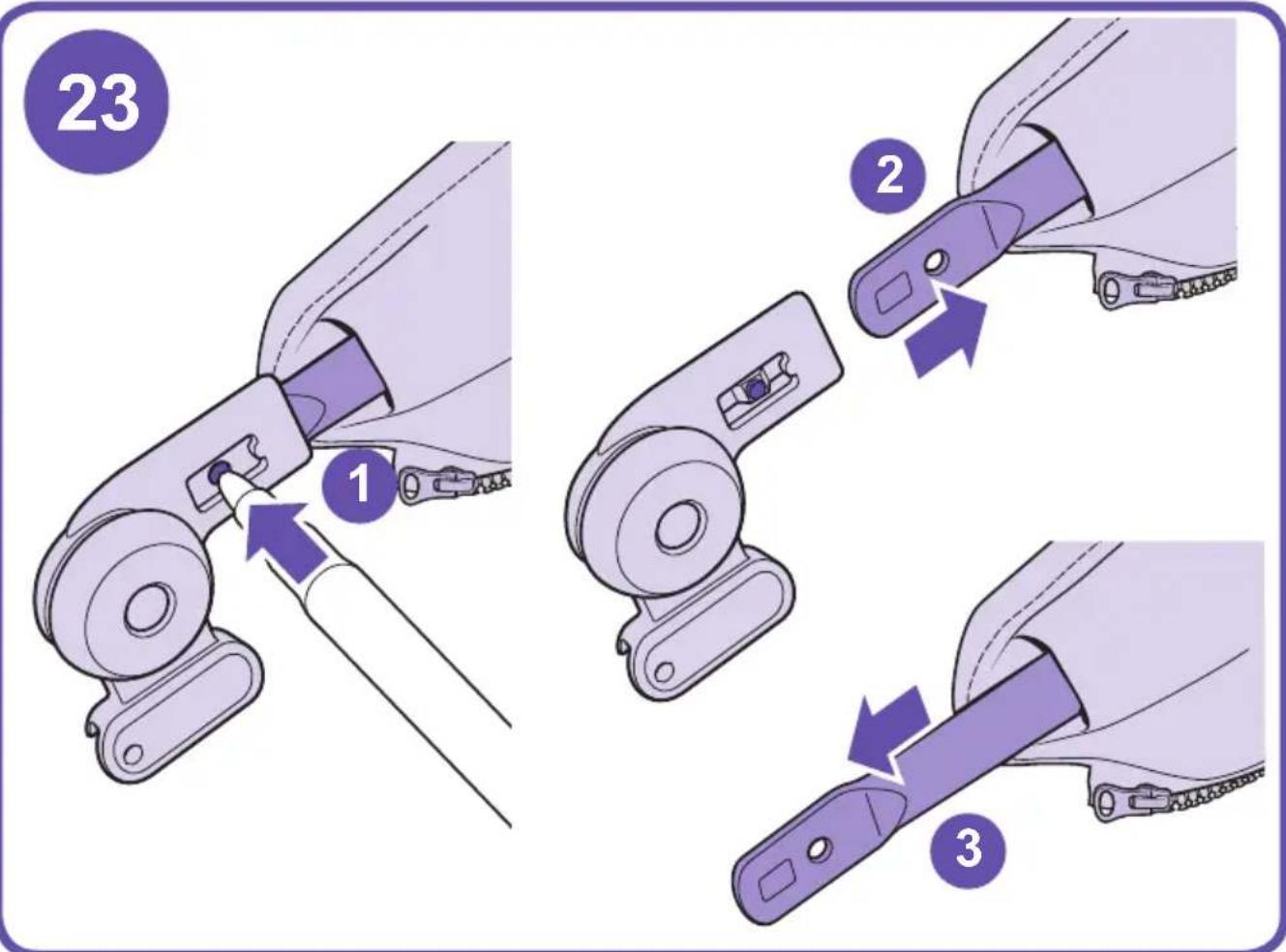 23

1

2

3