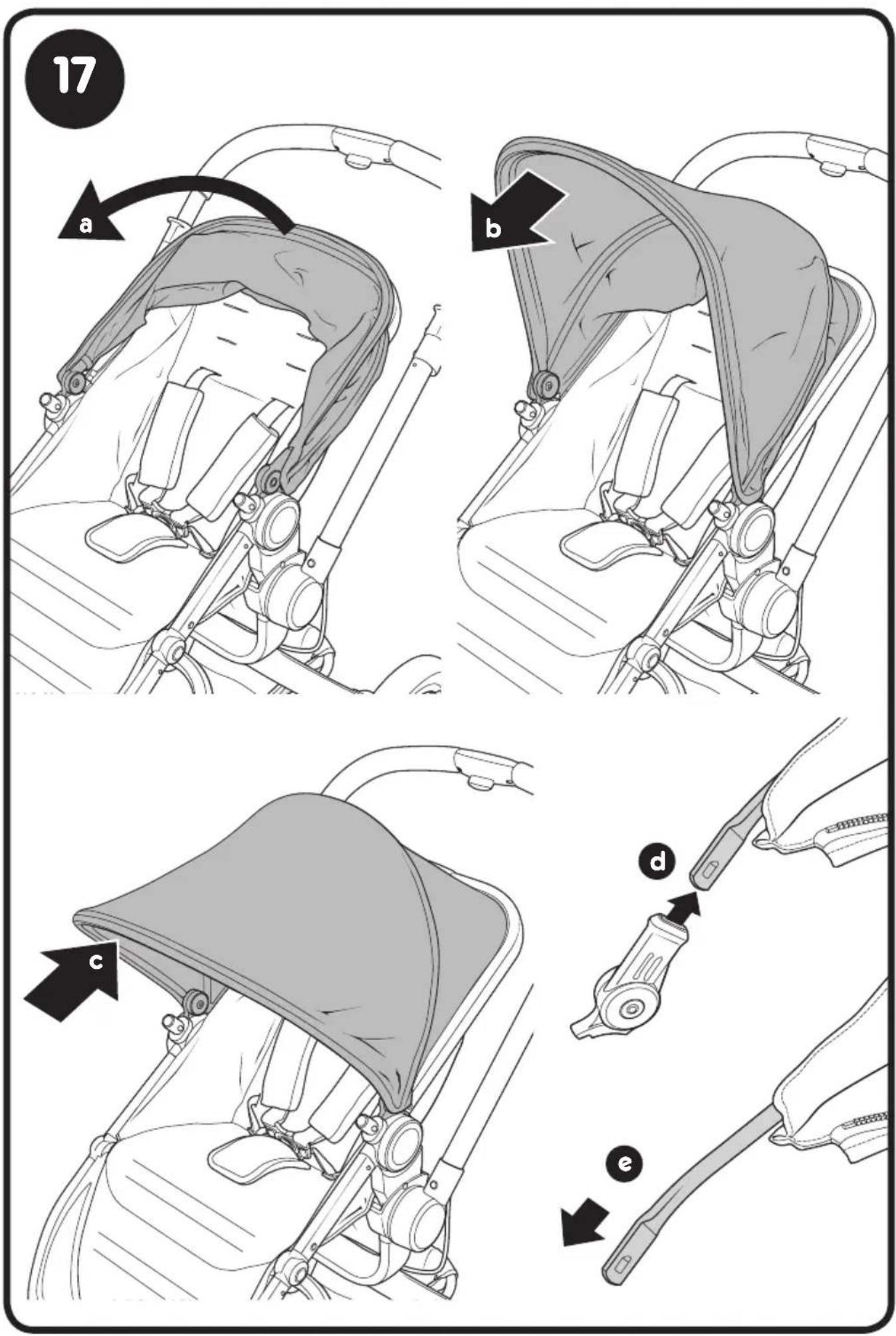 17

a

b

c

d

e