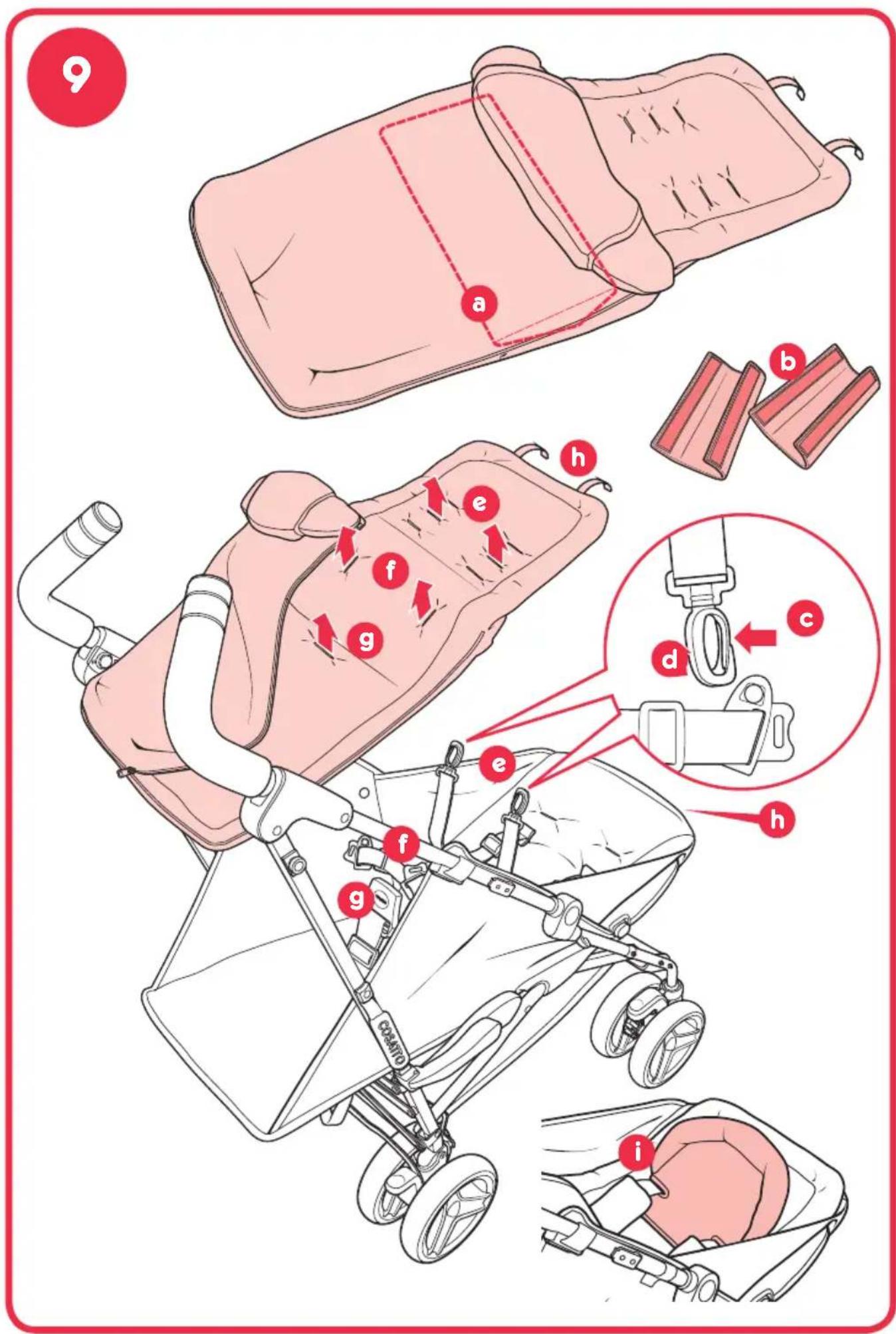 9

a

b

h

e

f

g

c

d

e

h

f

g

COSATTO

i