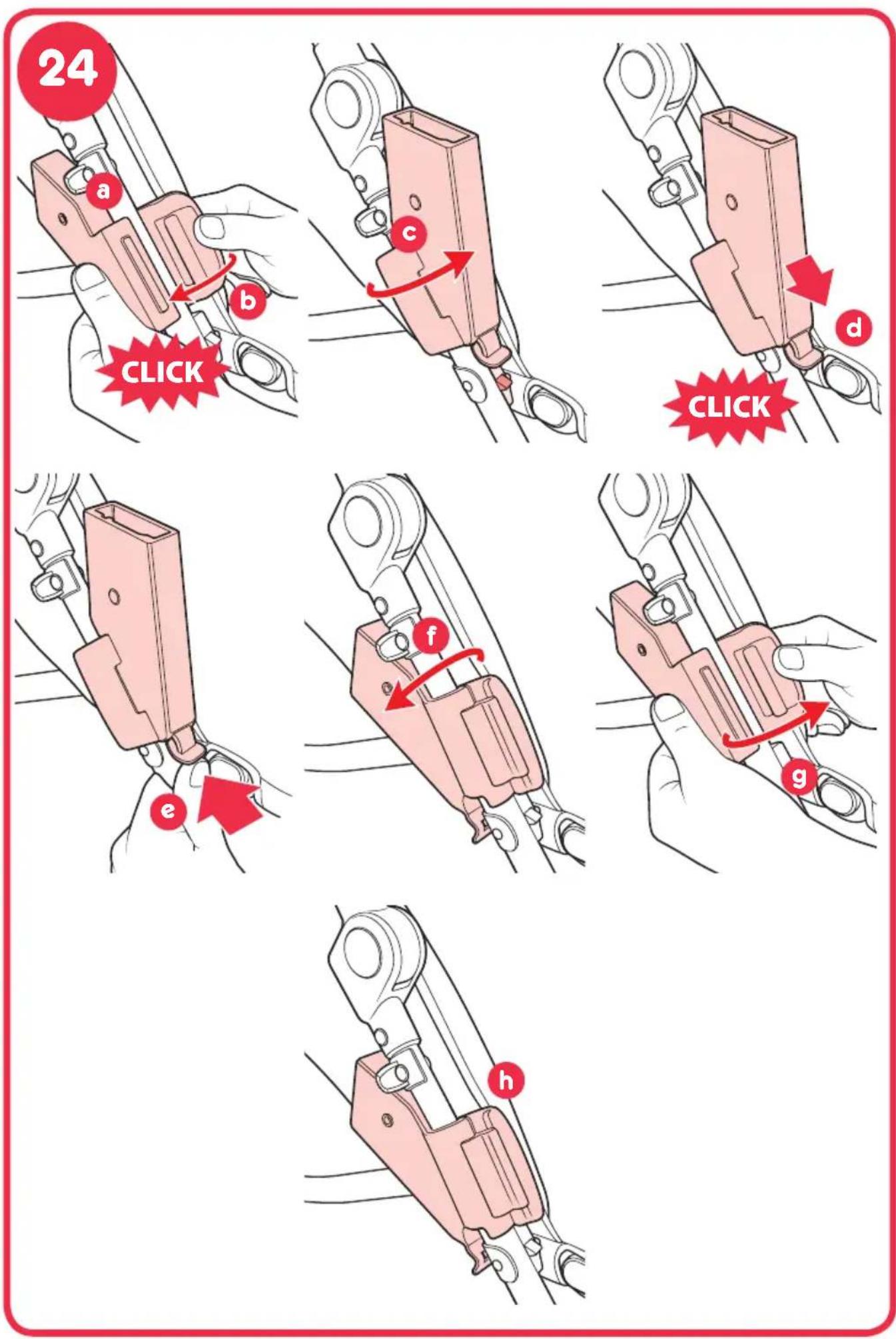 24

a

b

CLICK

c

d

CLICK

e

f

g

h