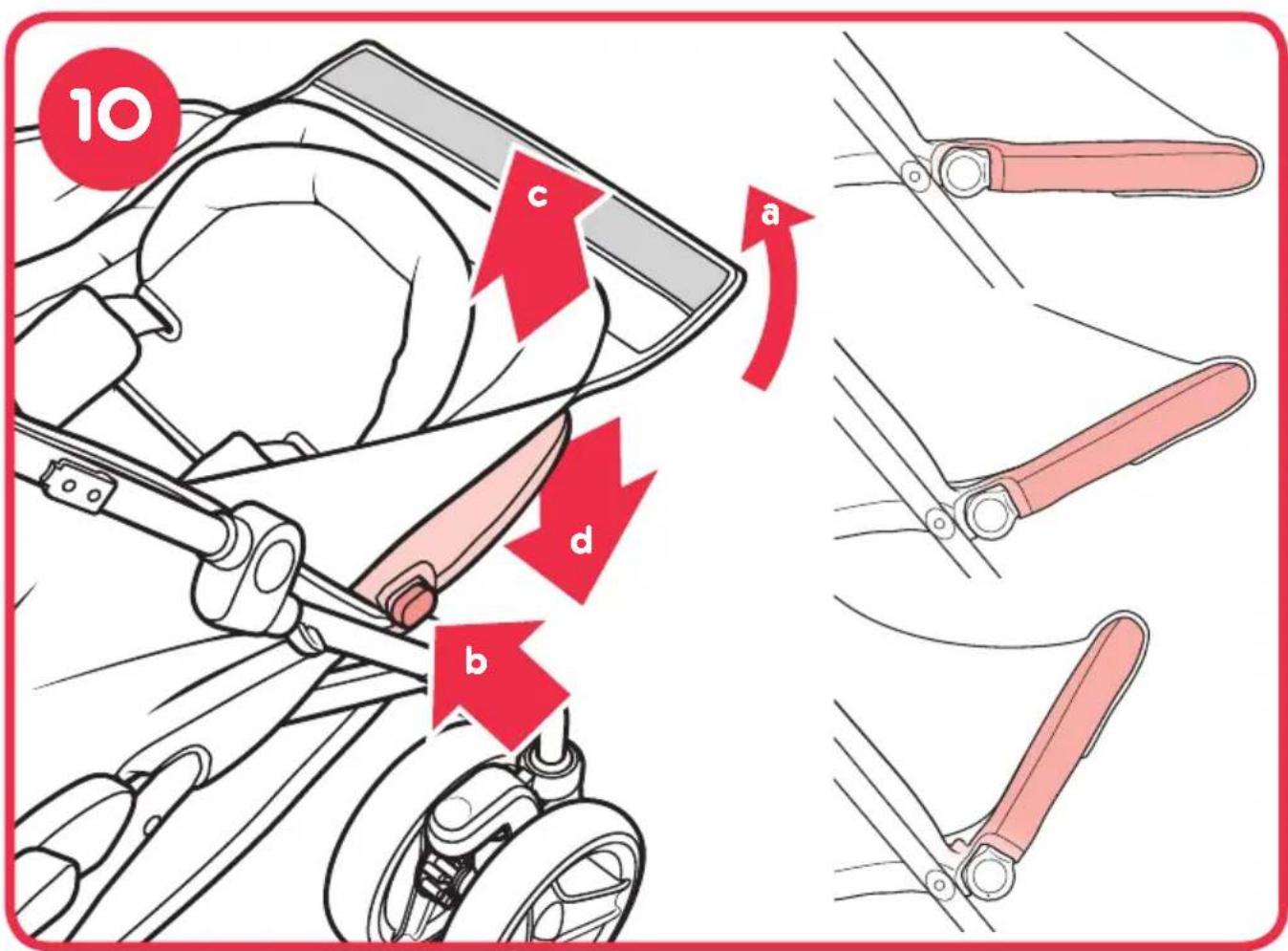 10

c

a

d

b