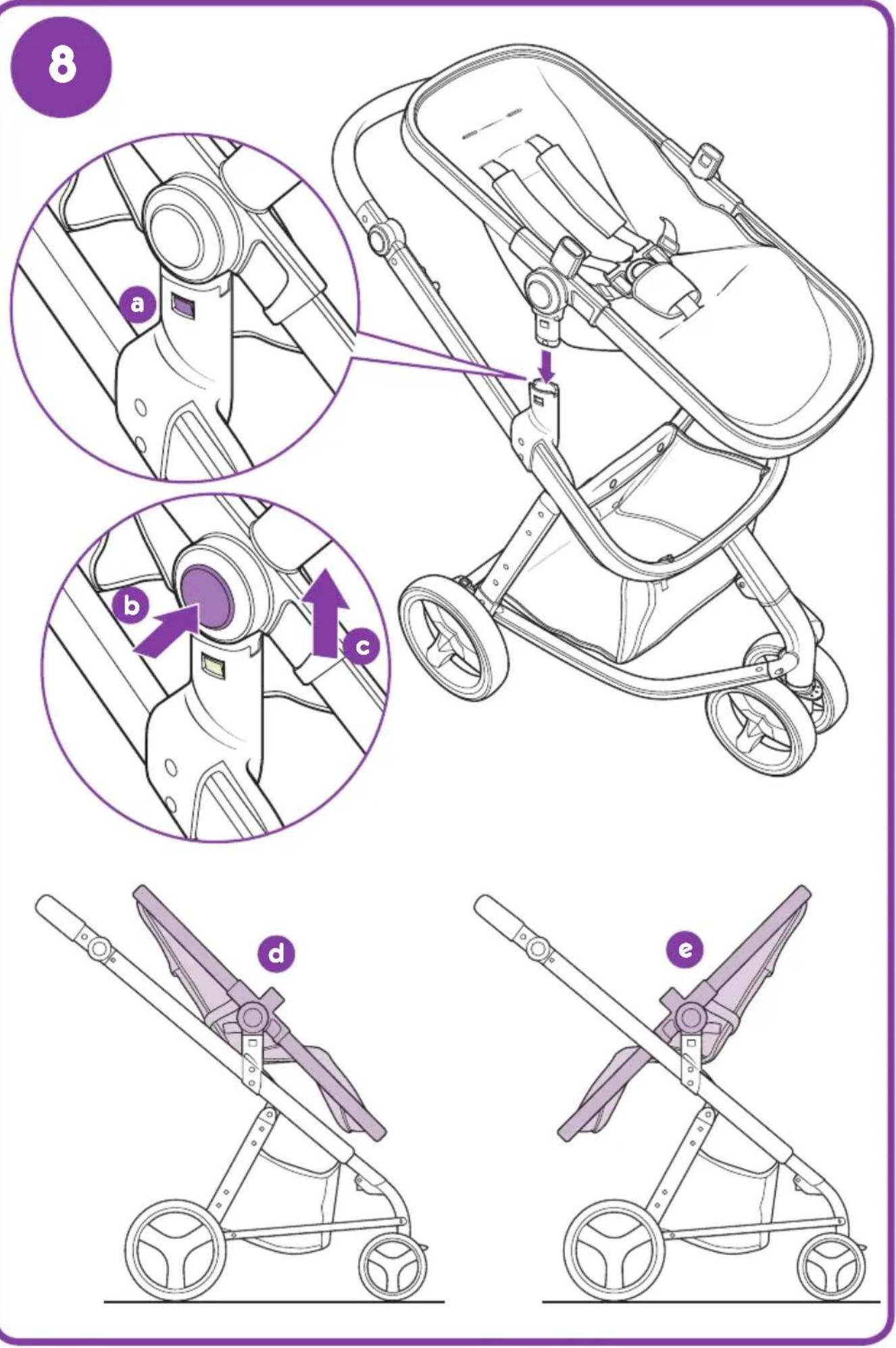 8

a

b

c

d

e