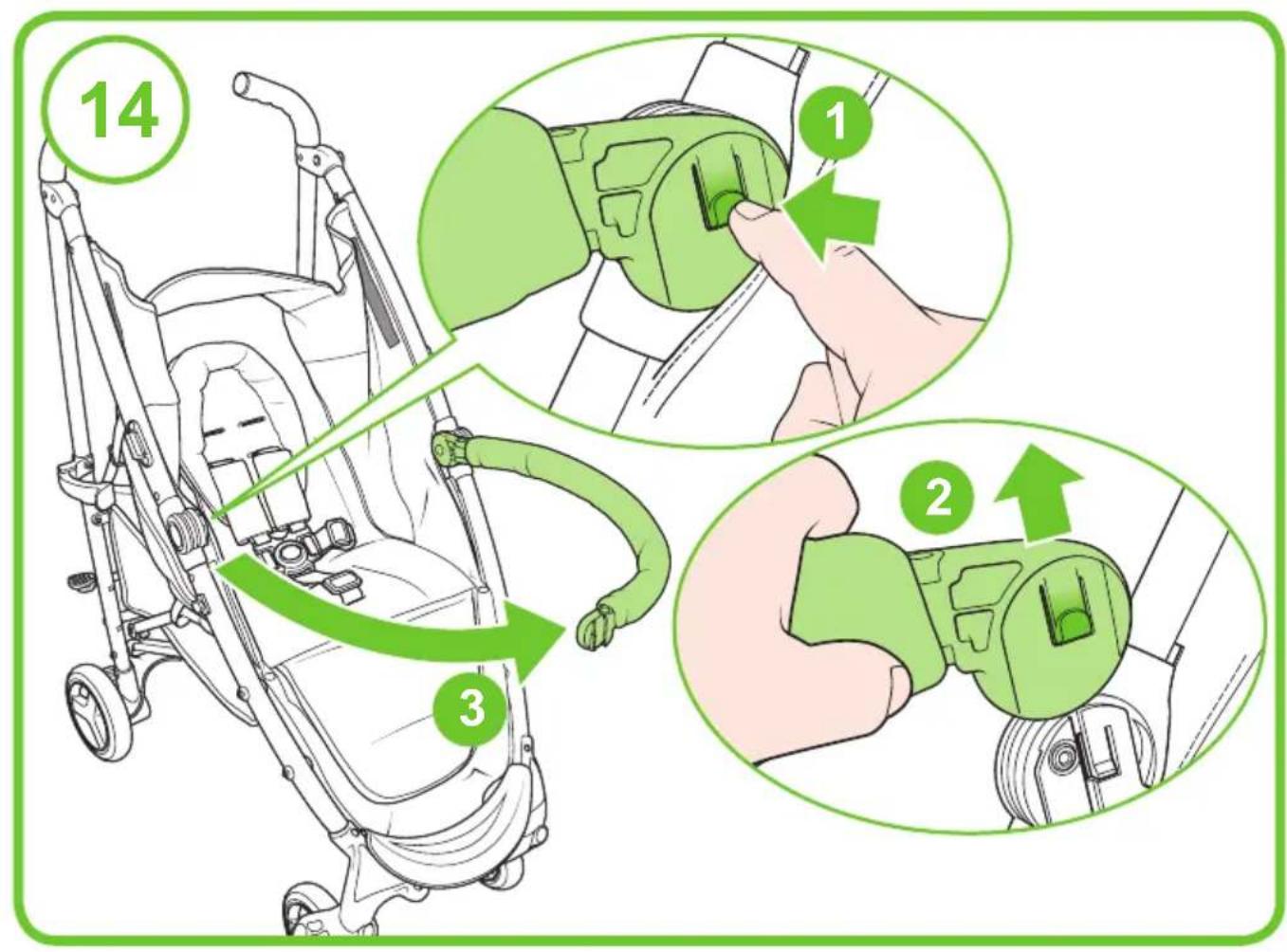 14

1

2

3