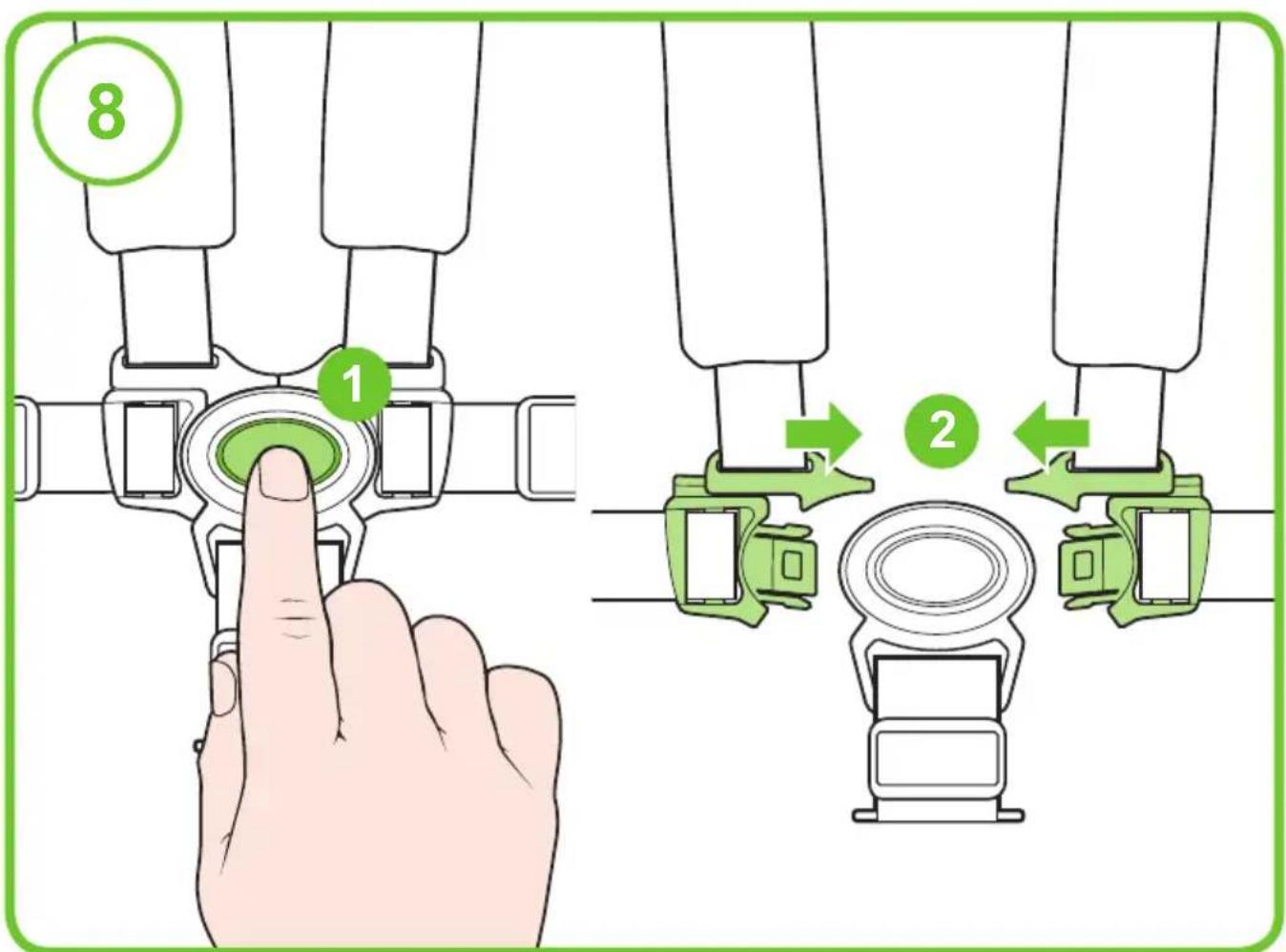 8

1

2