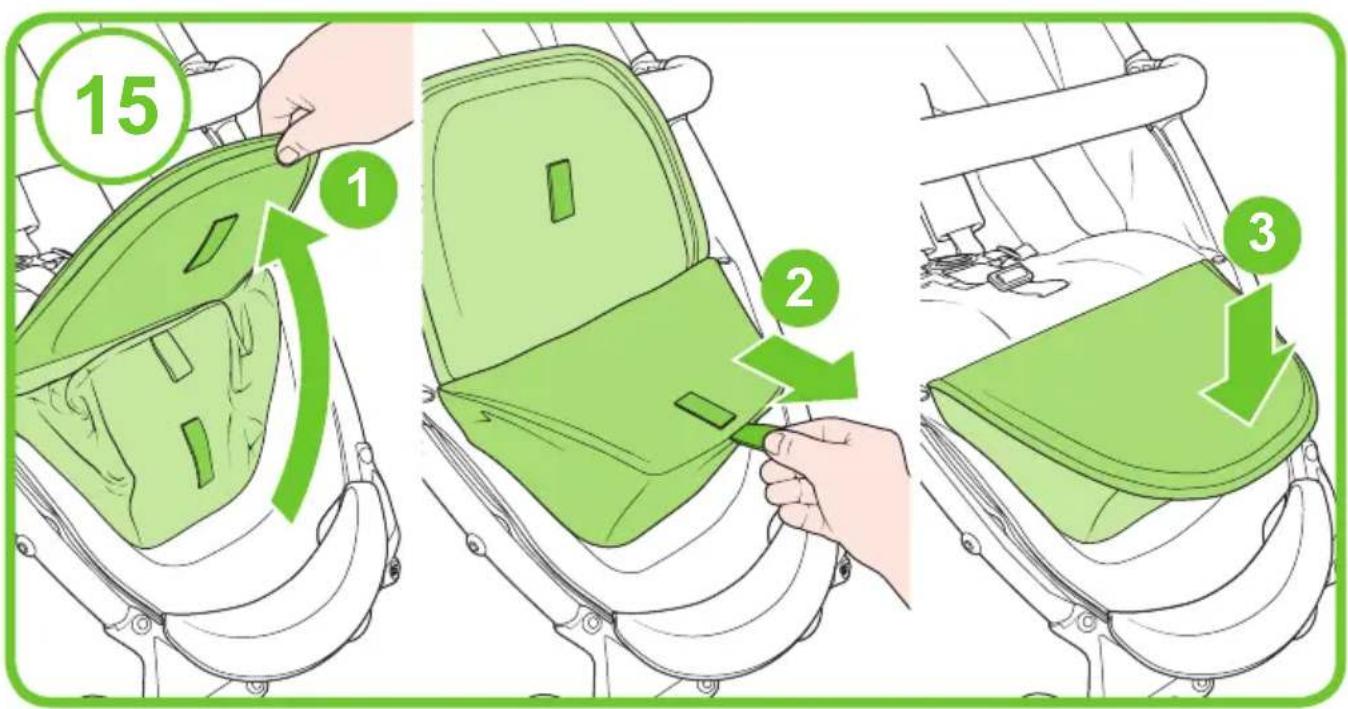 15
1
2
3