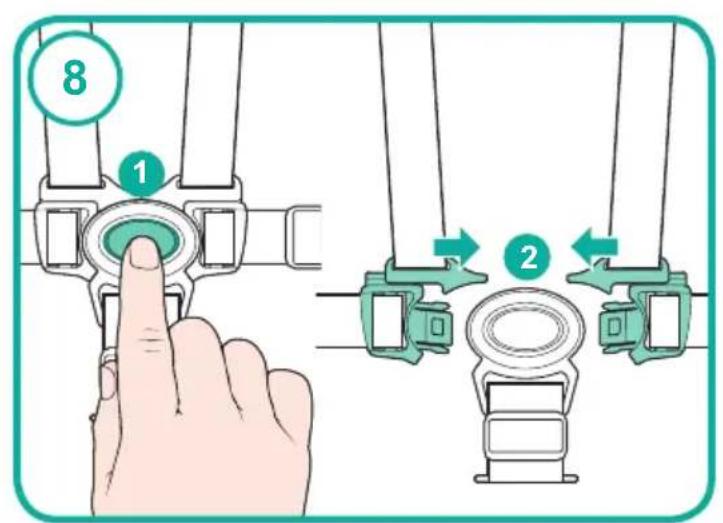 8
1
2