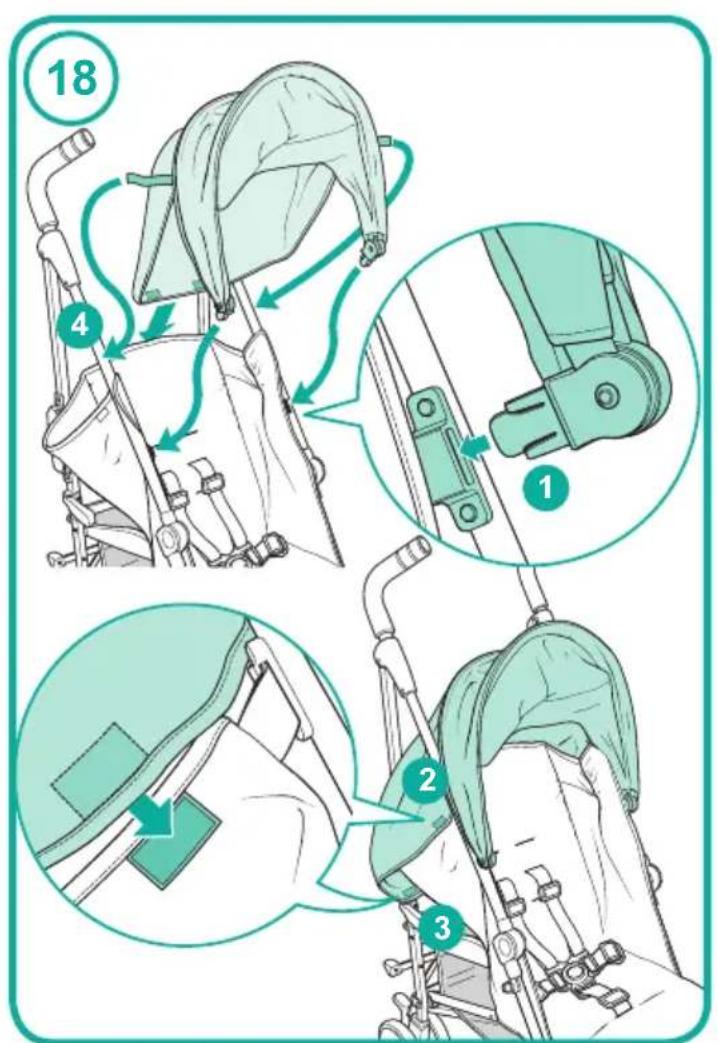 18

4

1

2

3