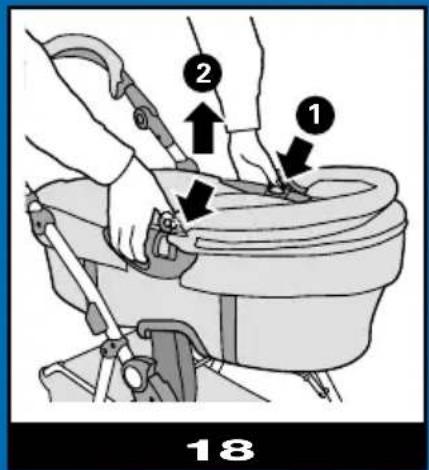 2
1
18