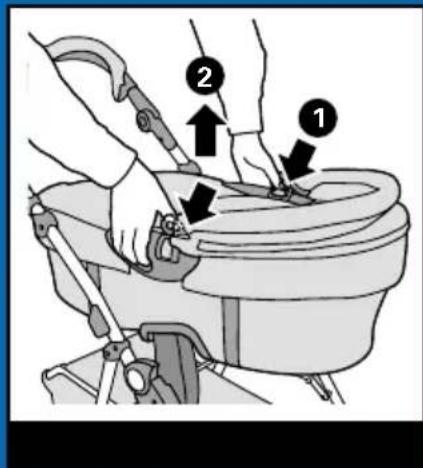 2
1