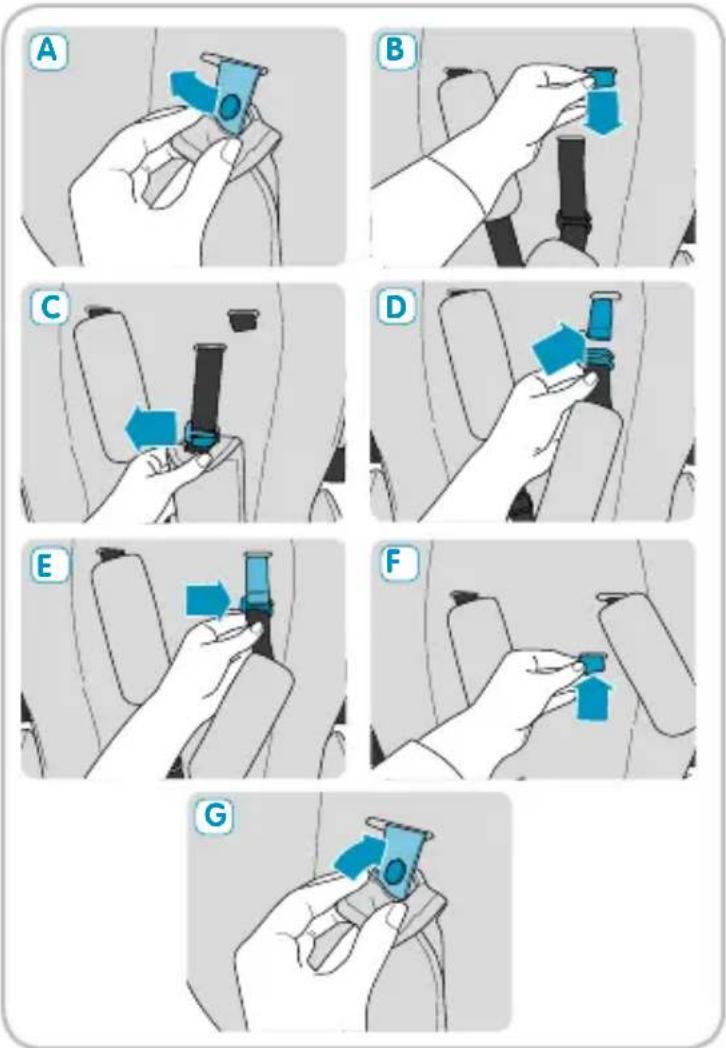 A

B

C

D

E

F

G