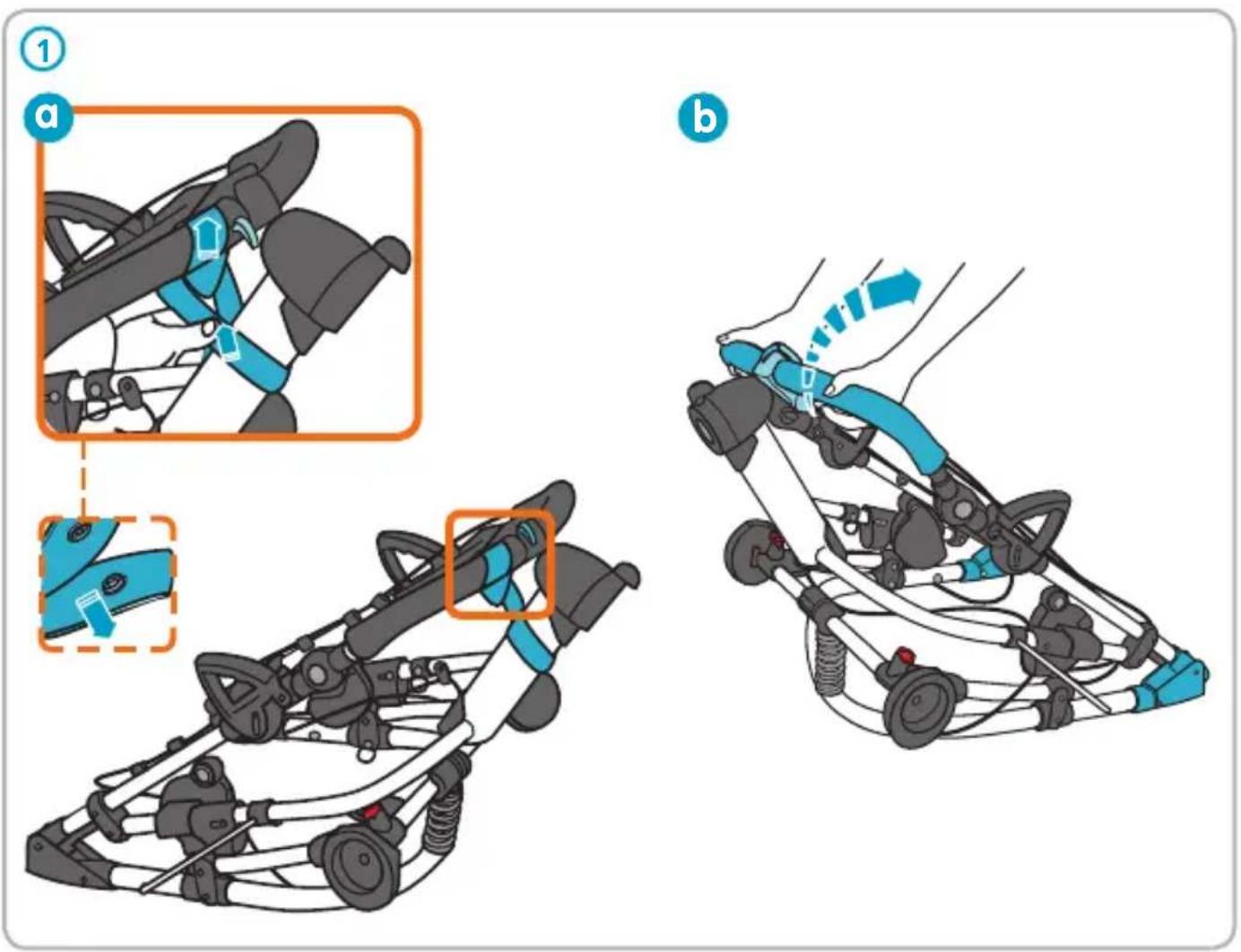 1

a

b