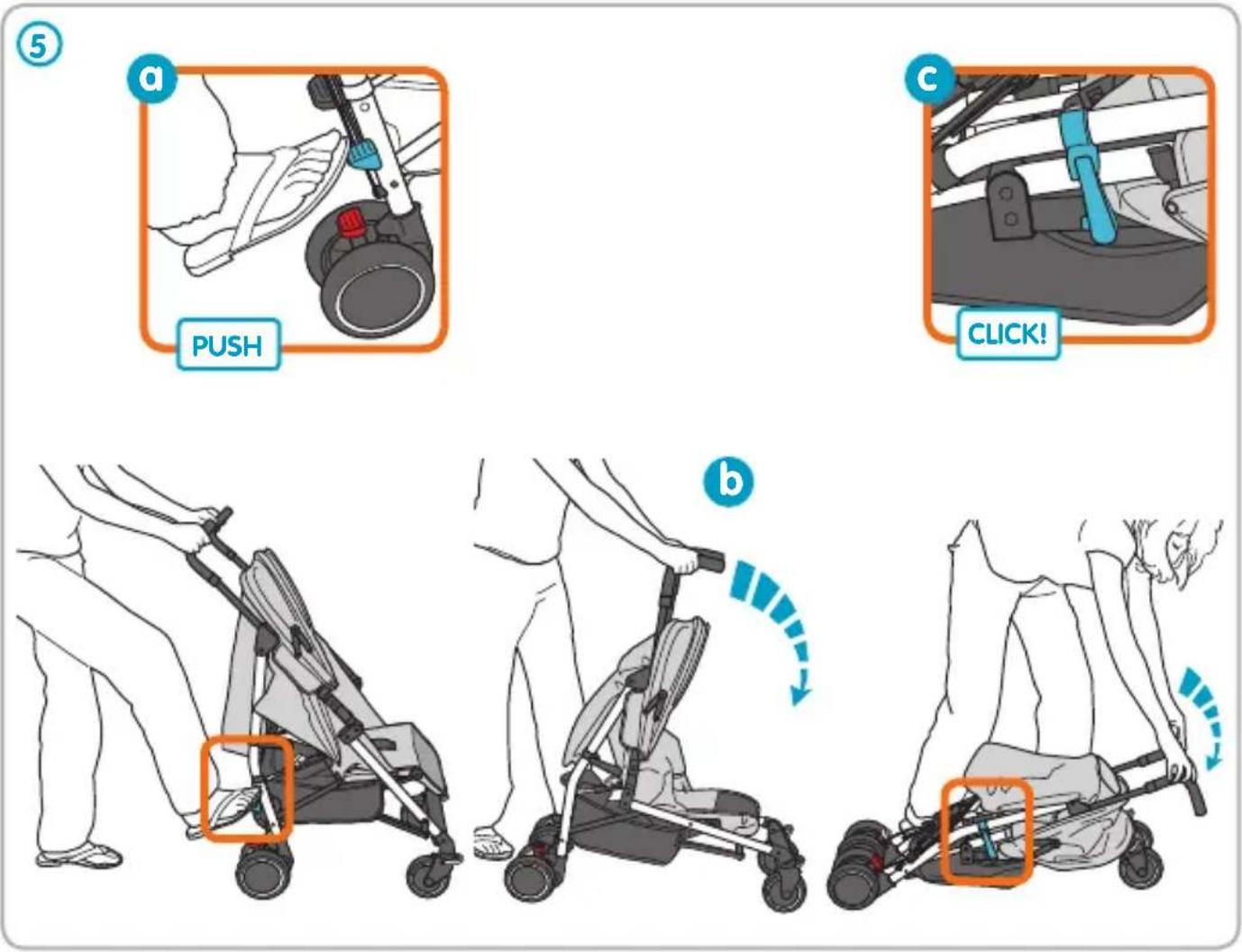 5

a

PUSH

c

CLICK!

b