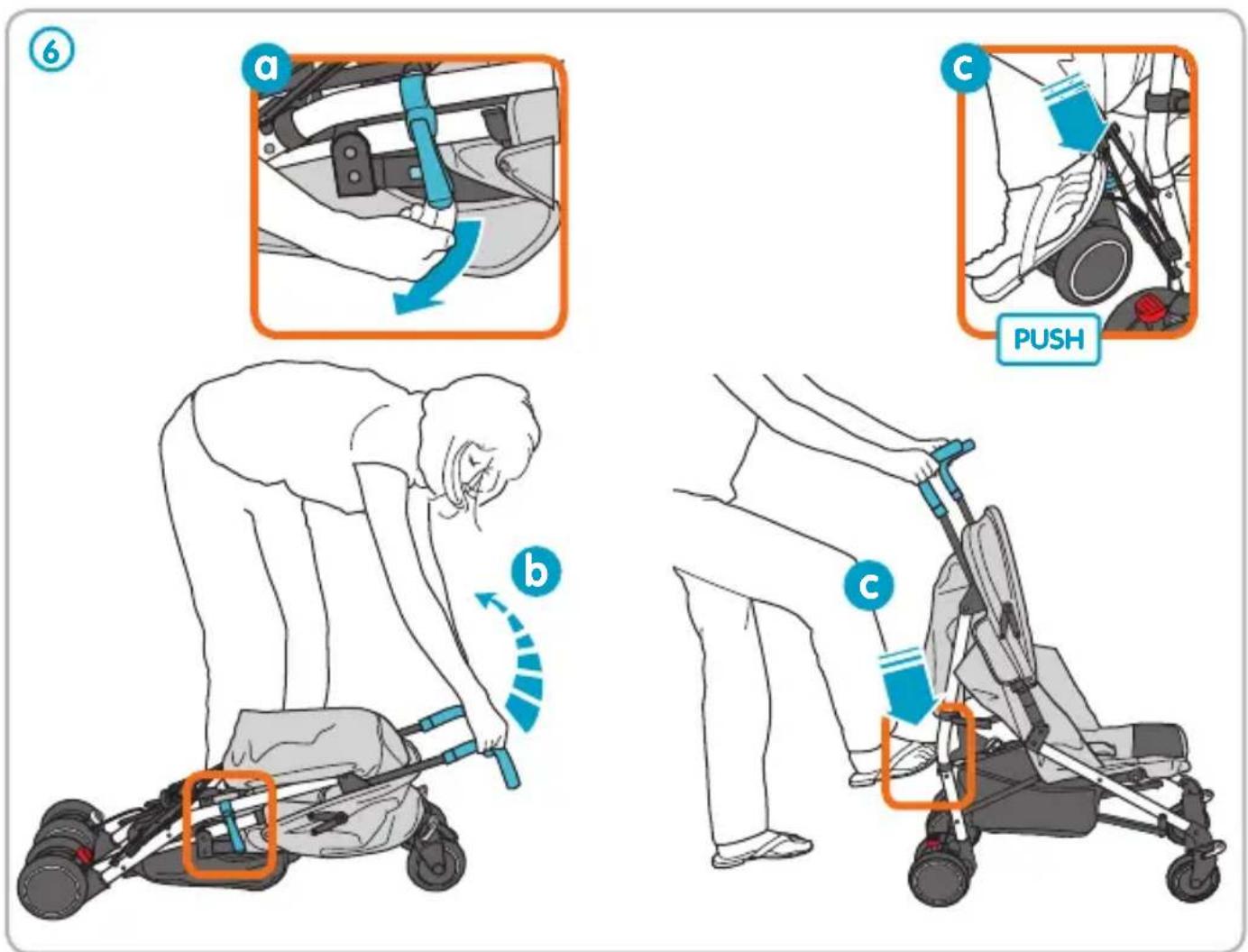 6

a

c

PUSH

b

c