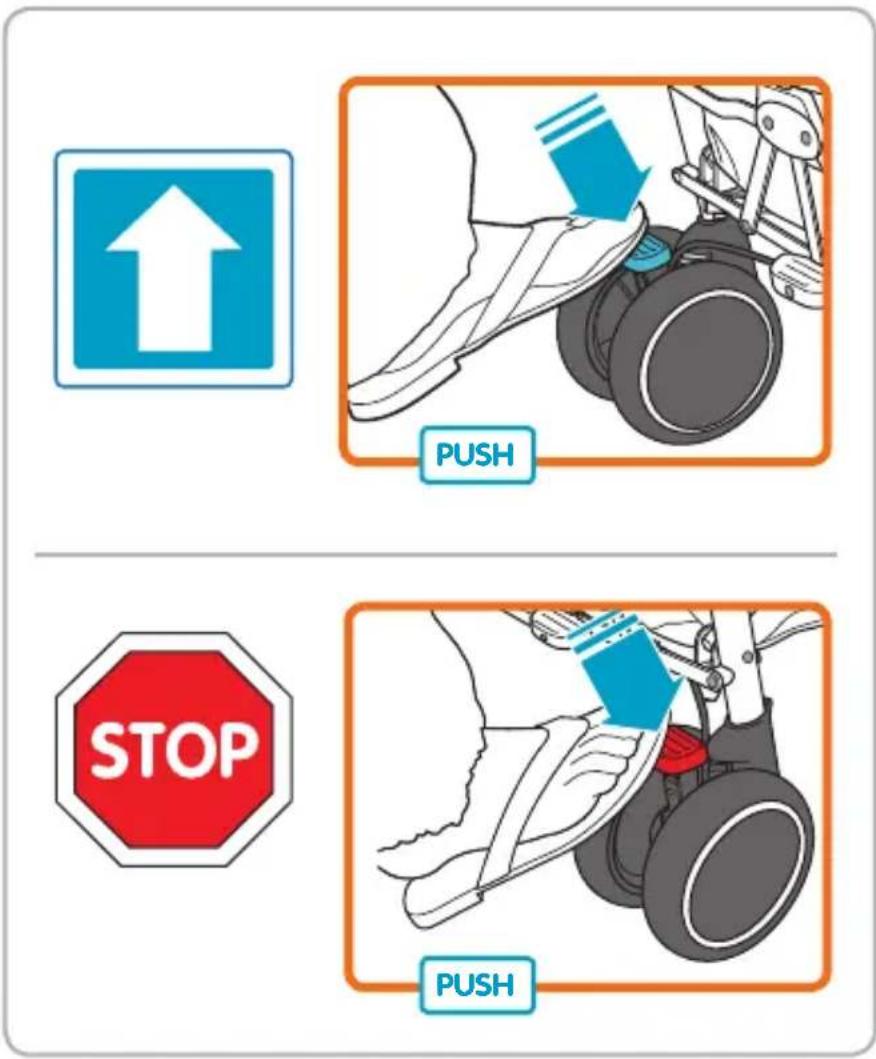 PUSH

STOP

PUSH