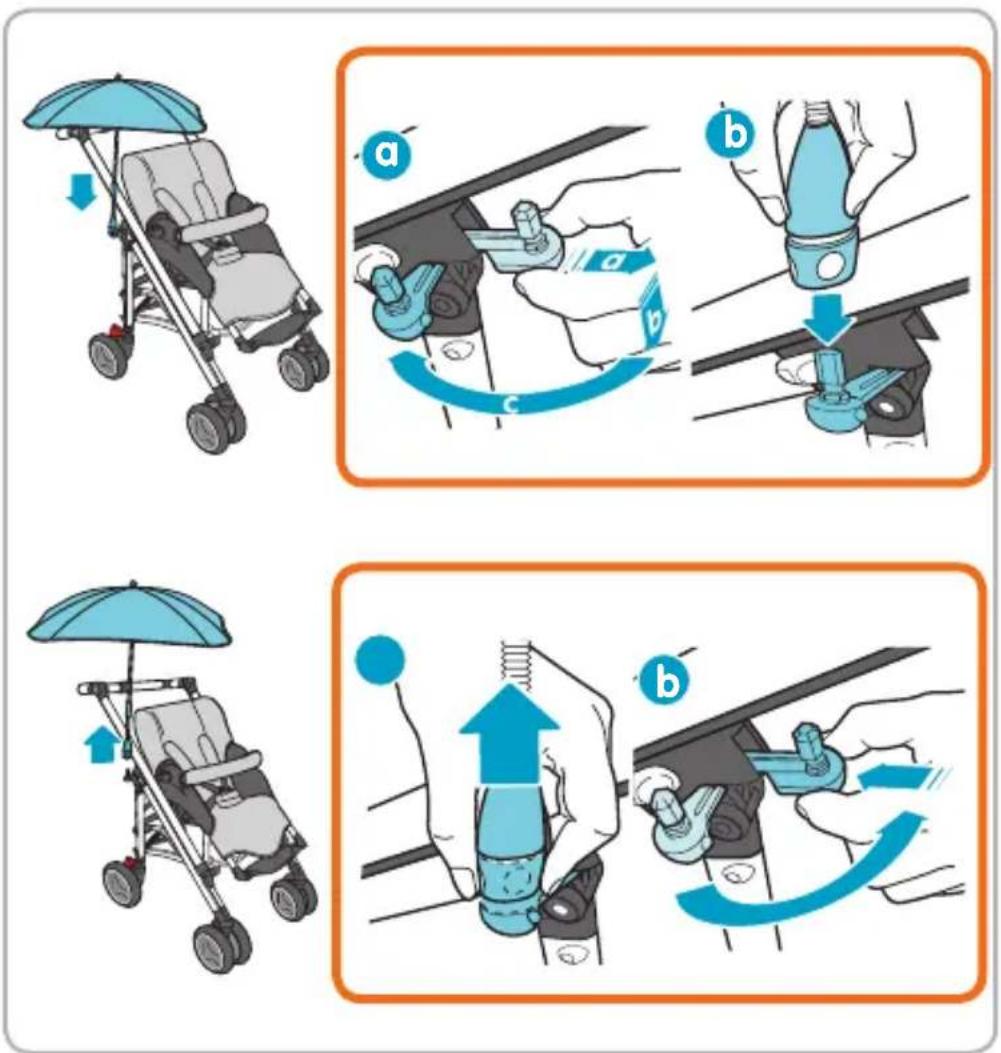 a

a

b

c

b

b