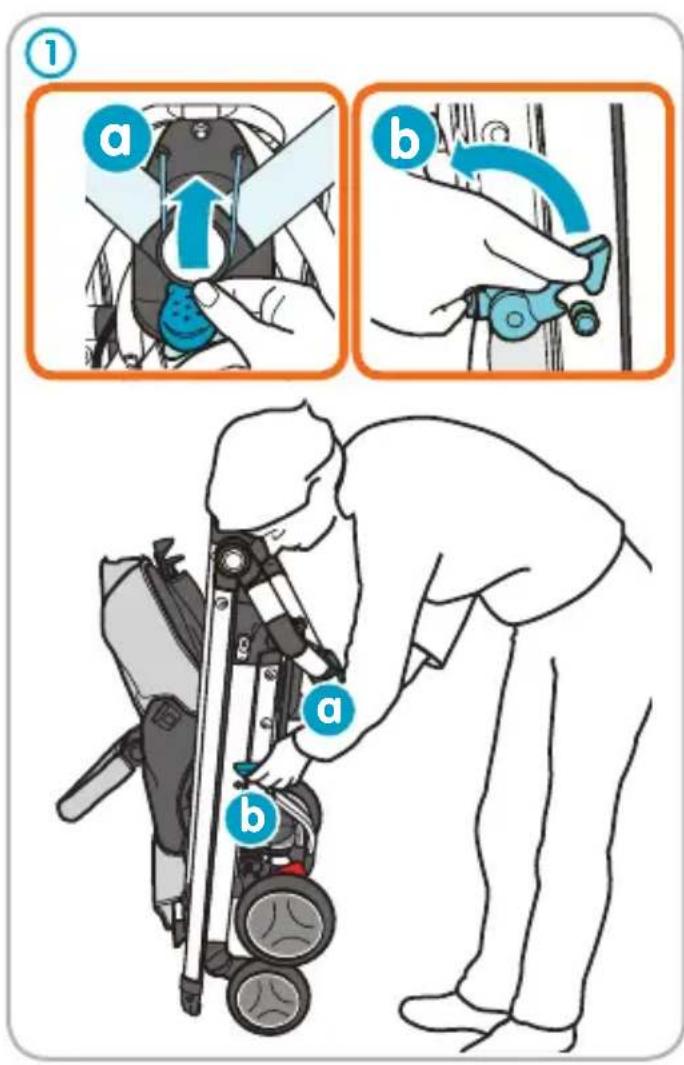 1
a
b
a
b