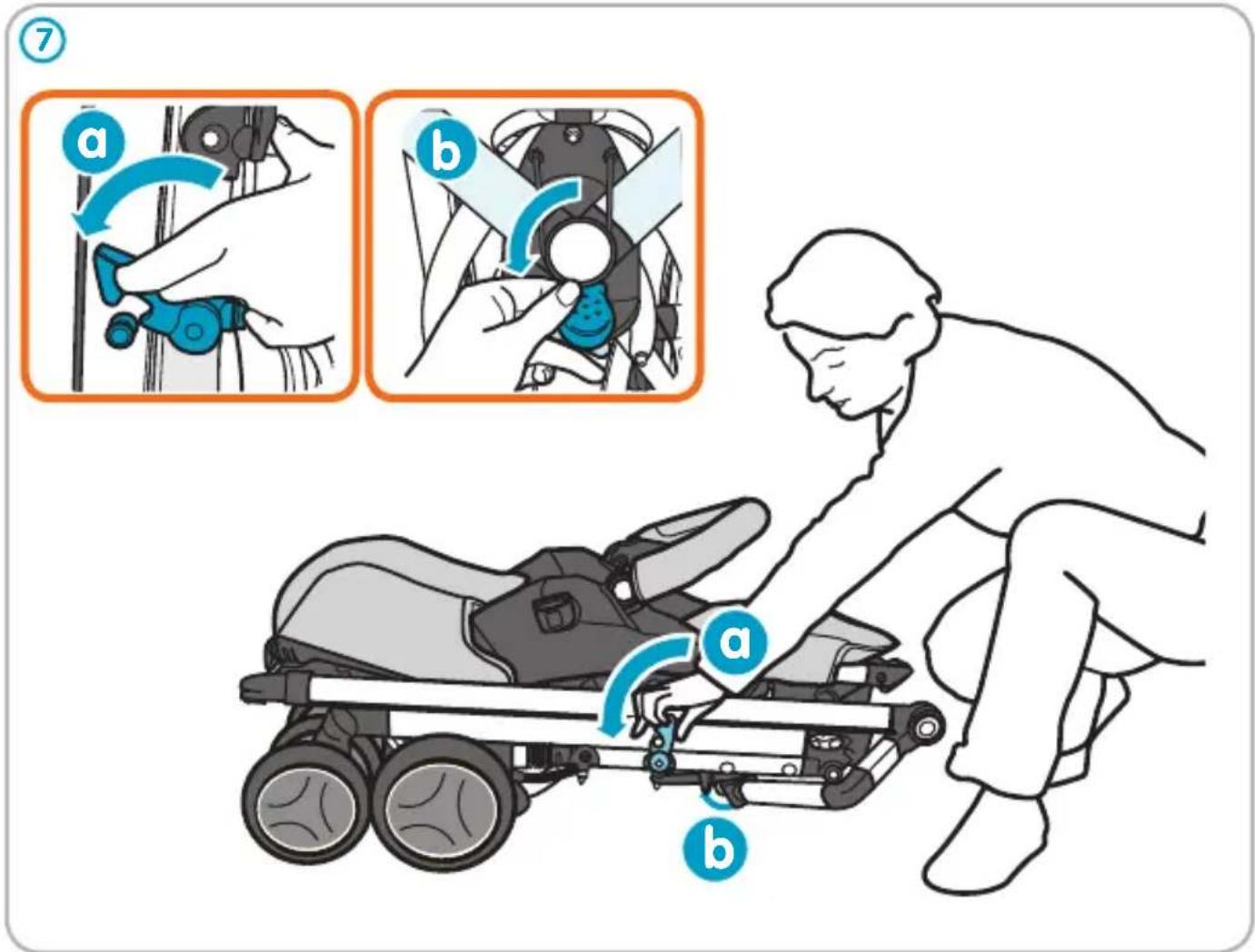 7

a

b

a

b