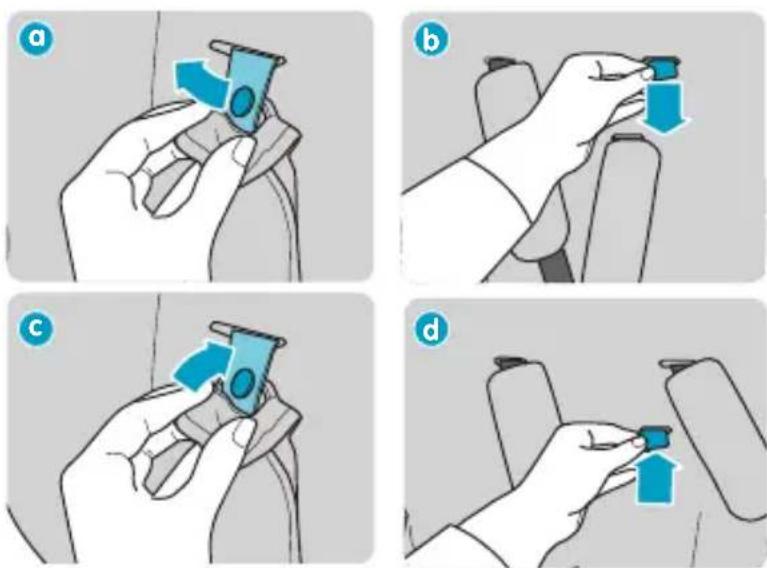 a

b

c

d