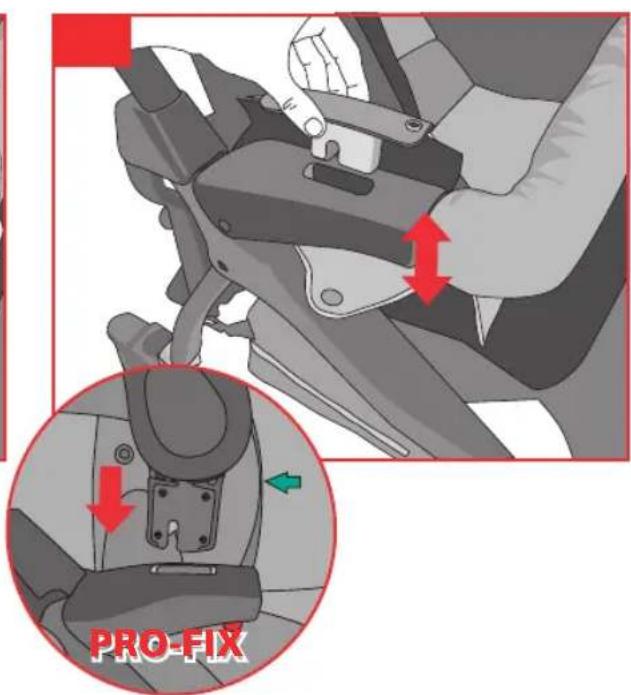 PRO-FIX