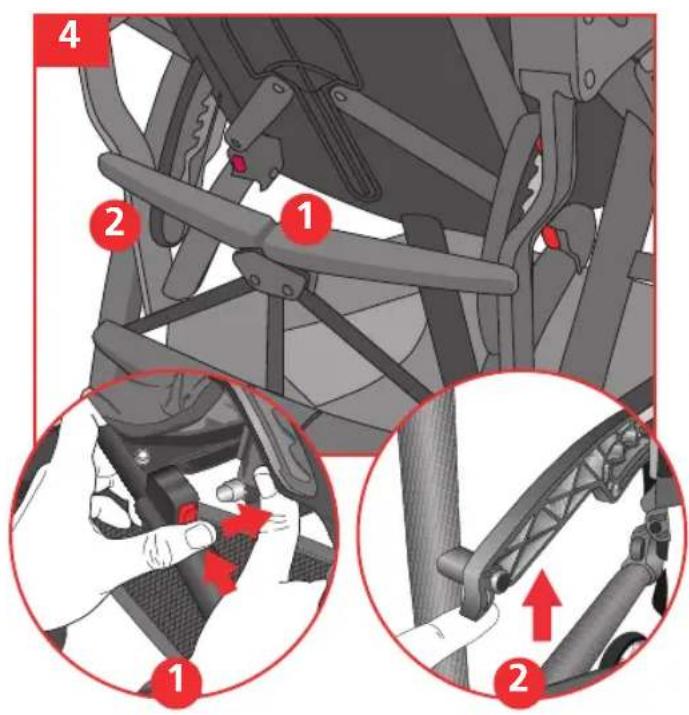 4

2

1

1

2