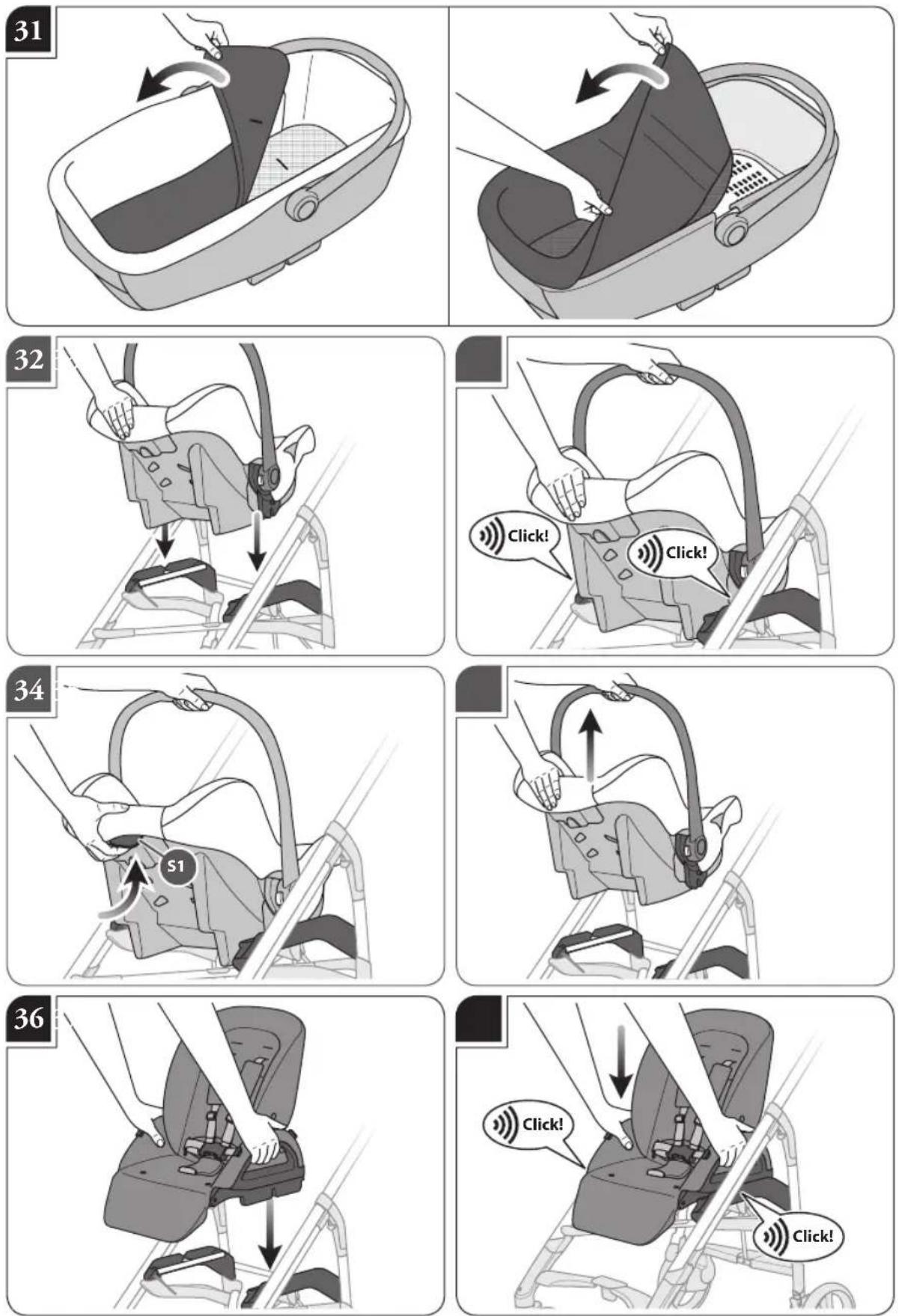 31

32

Click!

Click!

34

S1

36

Click!

Click!