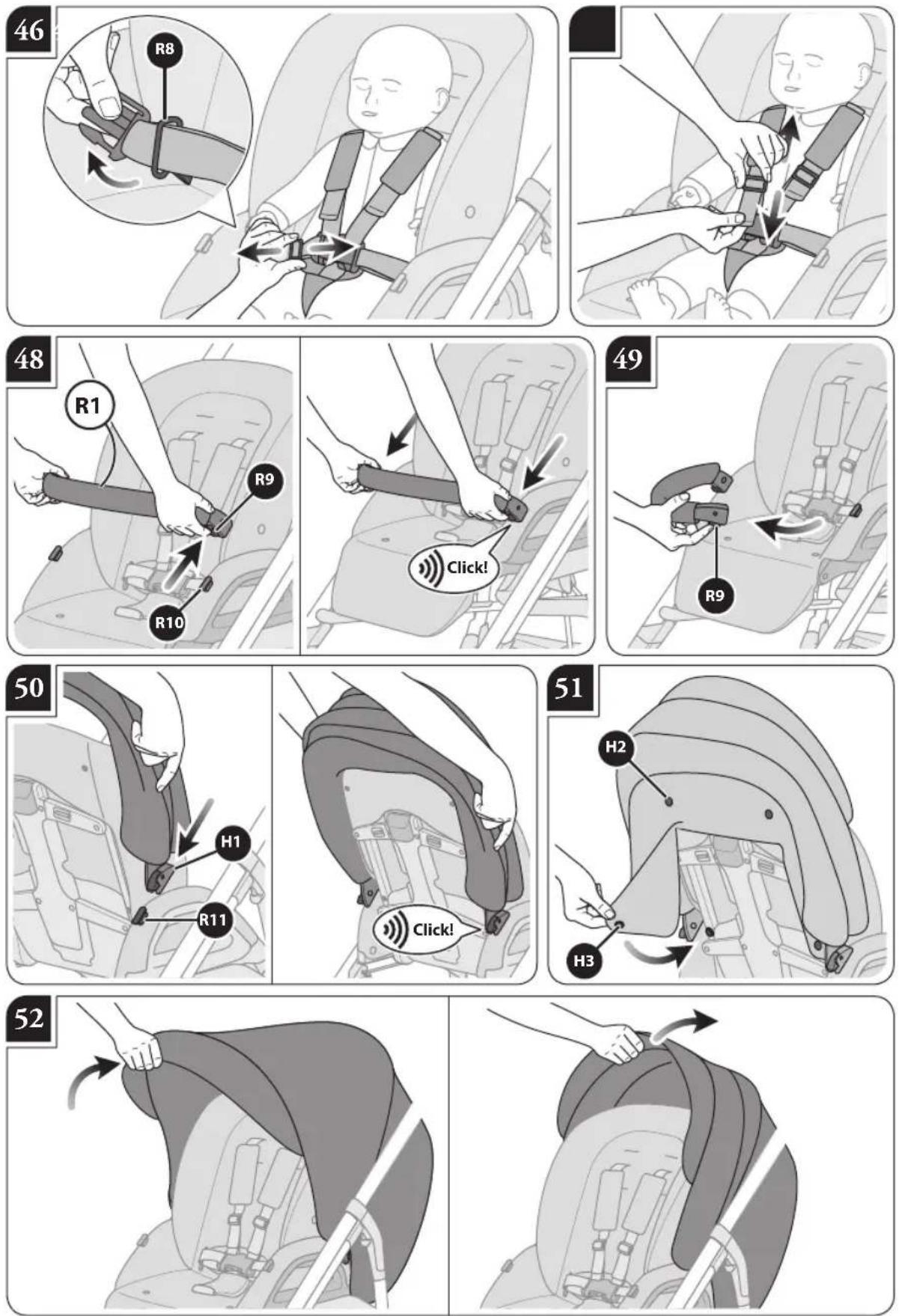 46

R8

48

R1

R9

R10

Click!

49

R9

50

H1

R11

Click!

51

H2

H3

52