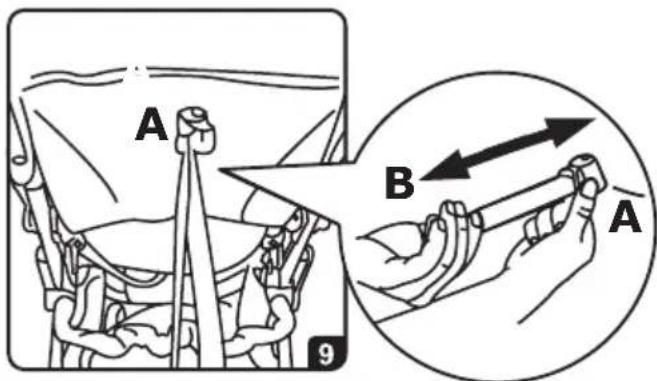 A

B

A

9