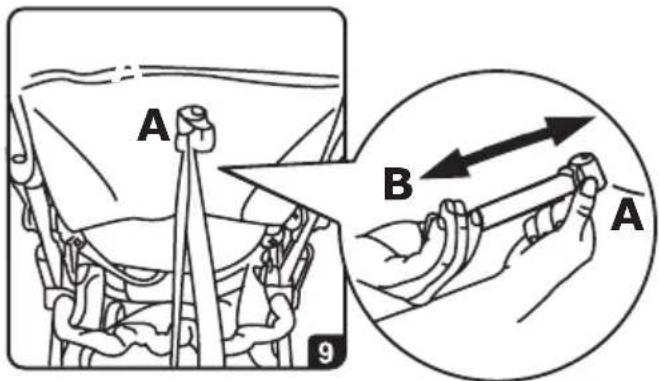 A
B
A
9